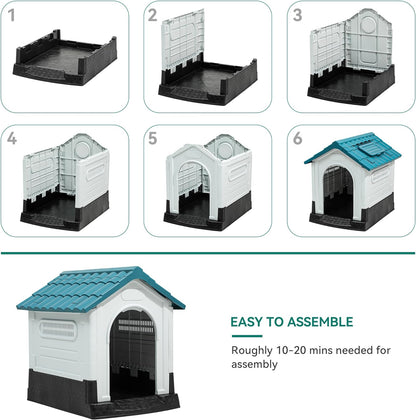 1

2

3

4

5

6

EASY TO ASSEMBLE

Roughly 10-20 mins needed for assembly