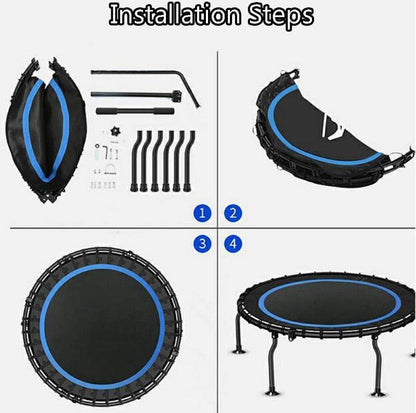 Installation Steps

1

2

3

4