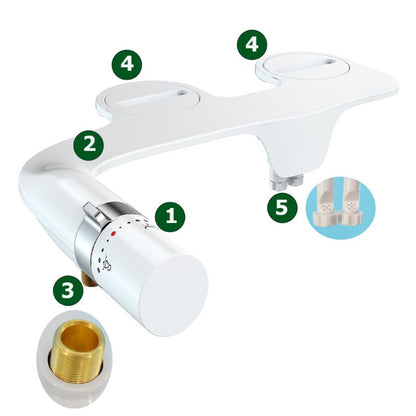 4
4
2
1
5
3