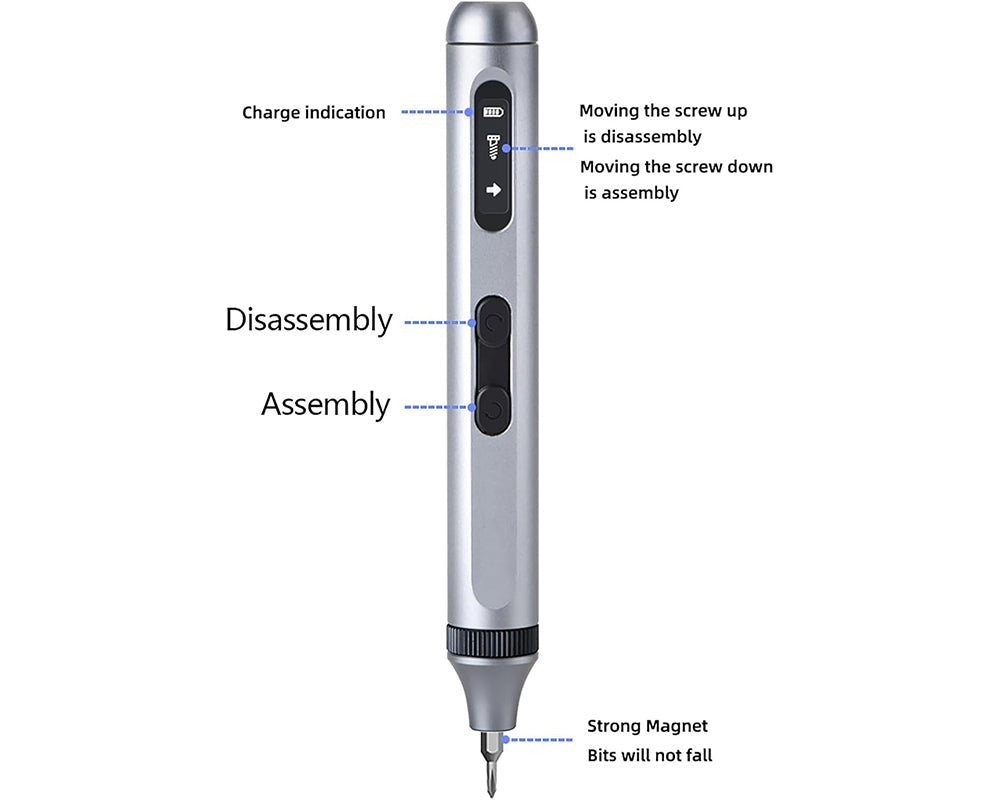 Charge indication

Moving the screw up is disassembly
Moving the screw down is assembly

Disassembly

Assembly

Strong Magnet
Bits will not fall