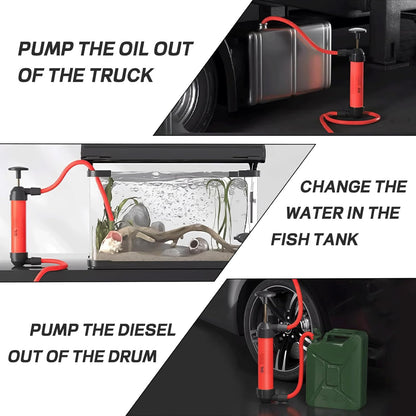 PUMP THE OIL OUT OF THE TRUCK

CHANGE THE WATER IN THE FISH TANK

PUMP THE DIESEL OUT OF THE DRUM