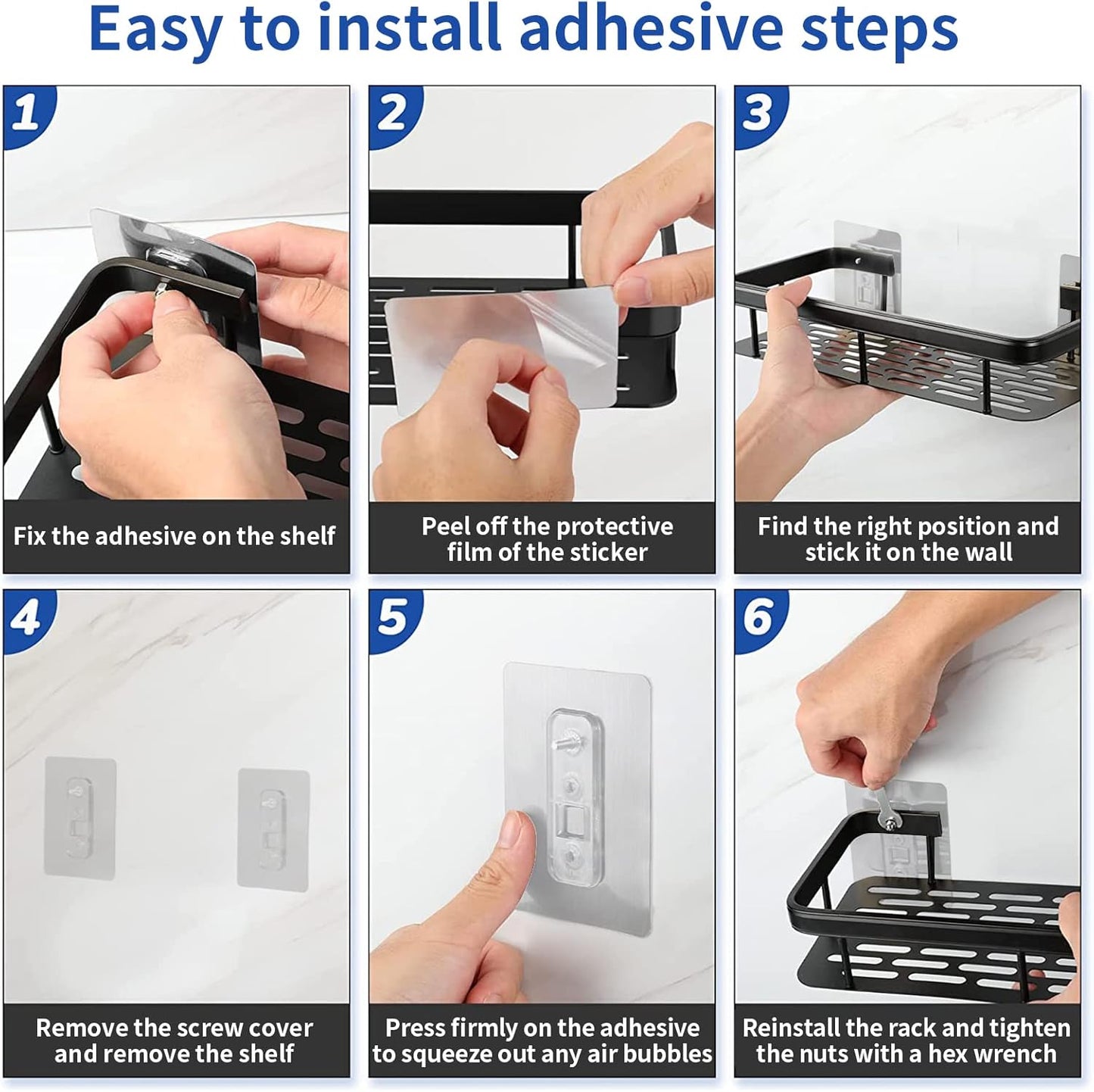 Easy to install adhesive steps

1

Fix the adhesive on the shelf

2

Peel off the protective film of the sticker

3

Find the right position and stick it on the wall

4

Remove the screw cover and remove the shelf

5

Press firmly on the adhesive to squeeze out any air bubbles

6

Reinstall the rack and tighten the nuts with a hex wrench