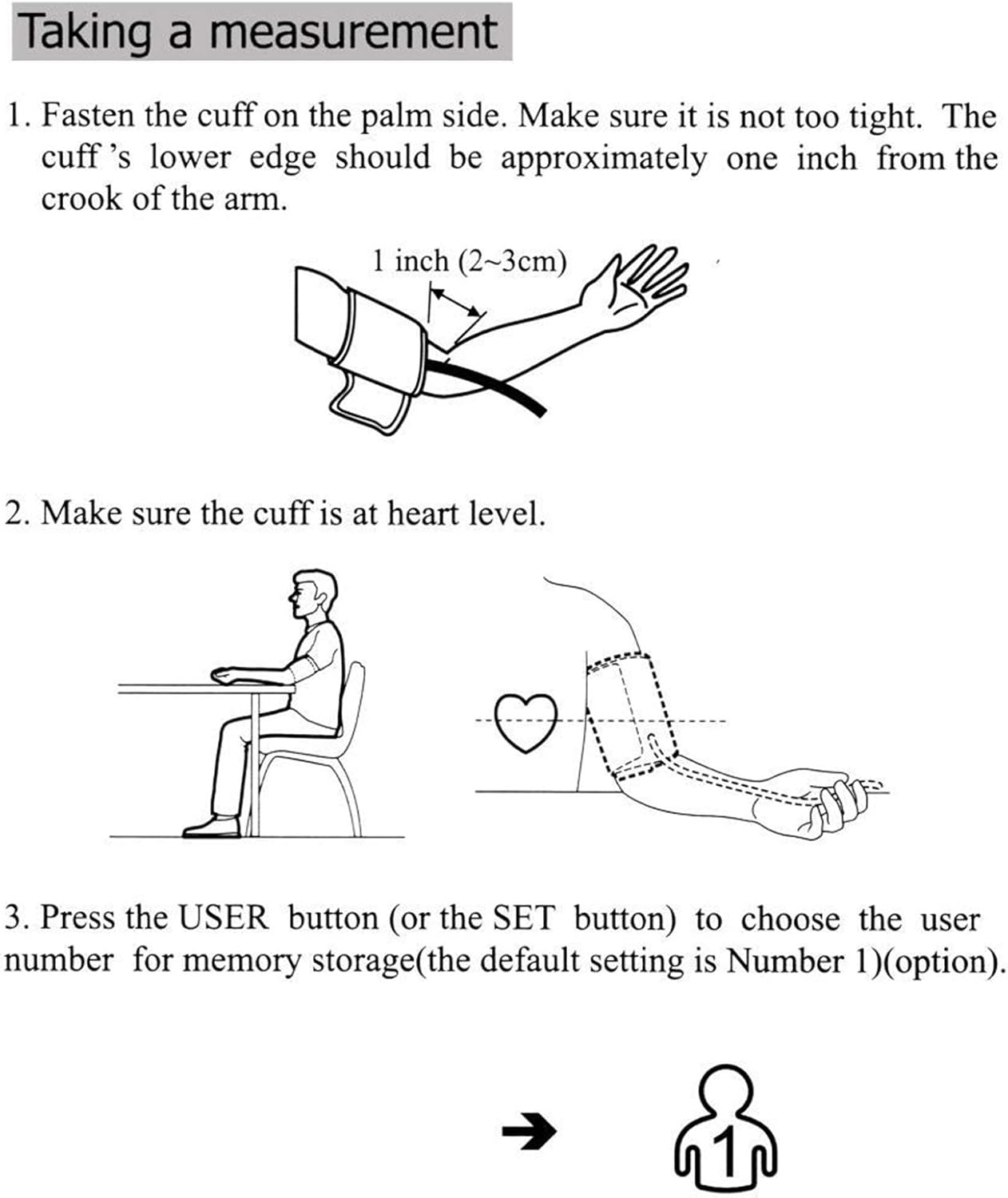 Taking a measurement

1. Fasten the cuff on the palm side. Make sure it is not too tight. The cuff 's lower edge should be approximately one inch from the crook of the arm.

1 inch (2~3cm)

2. Make sure the cuff is at heart level.

3. Press the USER button (or the SET button) to choose the user number for memory storage(the default setting is Number 1)(option).

1