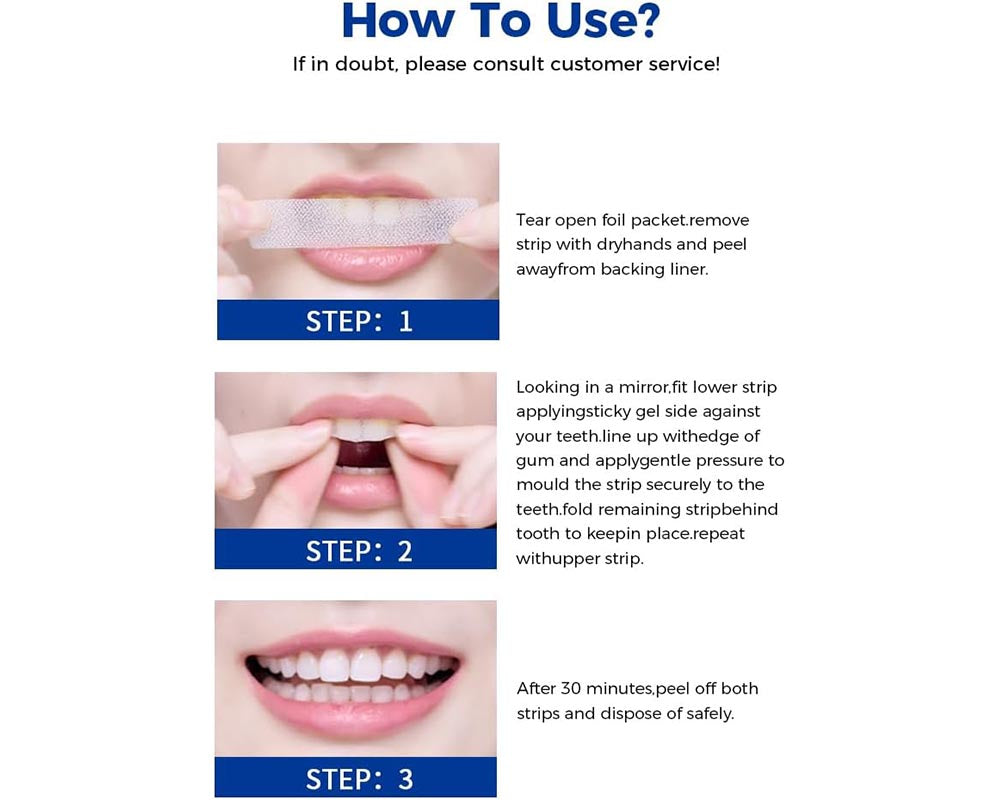 How To Use?
If in doubt, please consult customer service!

STEP: 1

Tear open foil packet.remove strip with dryhands and peel awayfrom backing liner.

STEP: 2

Looking in a mirror,fit lower strip applyingsticky gel side against your teeth.line up withedge of gum and applygentle pressure to mould the strip securely to the teeth.fold remaining stripbehind tooth to keepin place.repeat withupper strip.

STEP: 3

After 30 minutes,peel off both strips and dispose of safely.