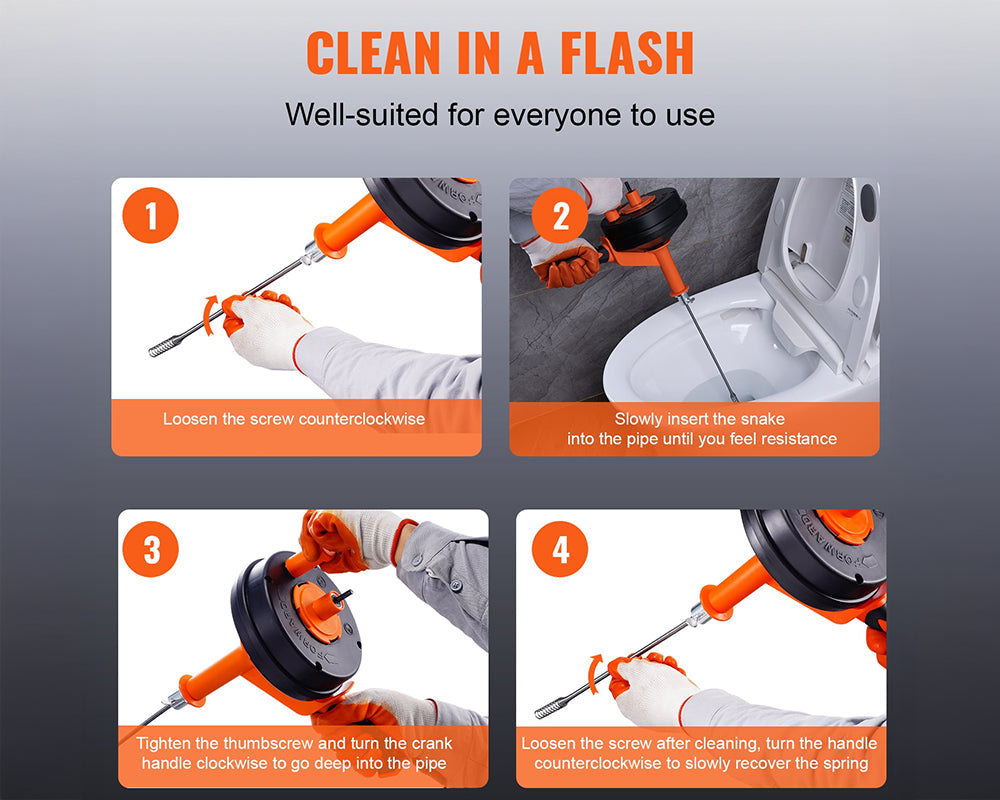 CLEAN IN A FLASH

Well-suited for everyone to use

1

Loosen the screw counterclockwise

2

Slowly insert the snake into the pipe until you feel resistance

3

Tighten the thumbscrew and turn the crank handle clockwise to go deep into the pipe

4

Loosen the screw after cleaning, turn the handle counterclockwise to slowly recover the spring