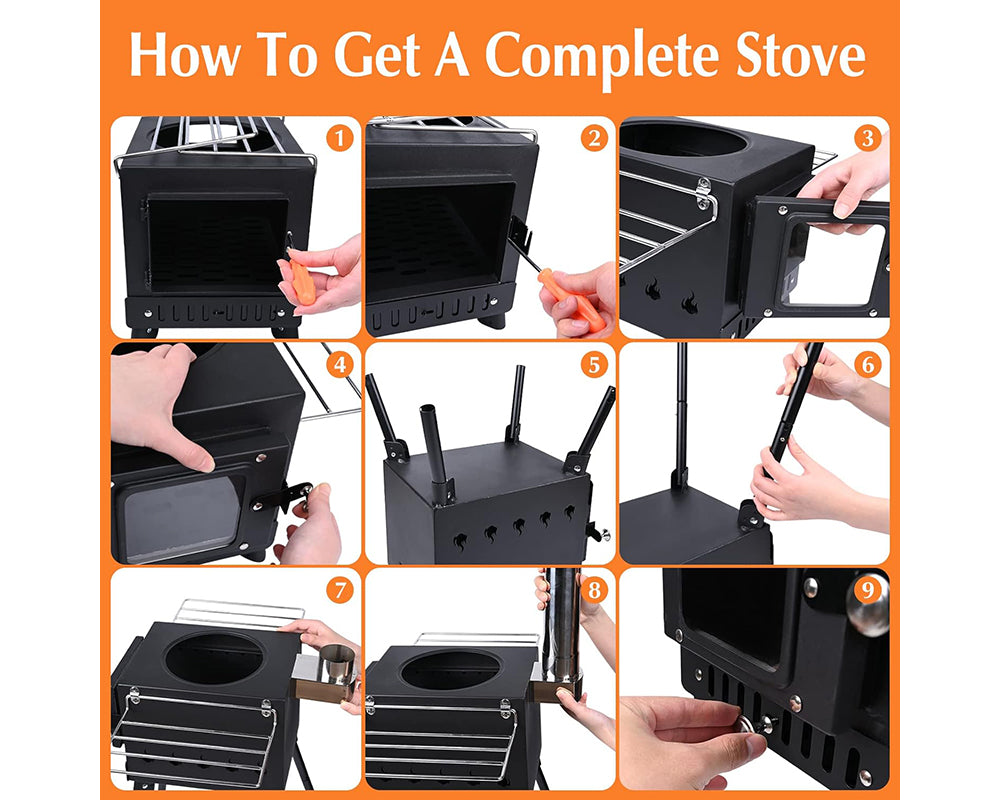 How To Get A Complete Stove

1

2

3

4

5

6

7

8

9