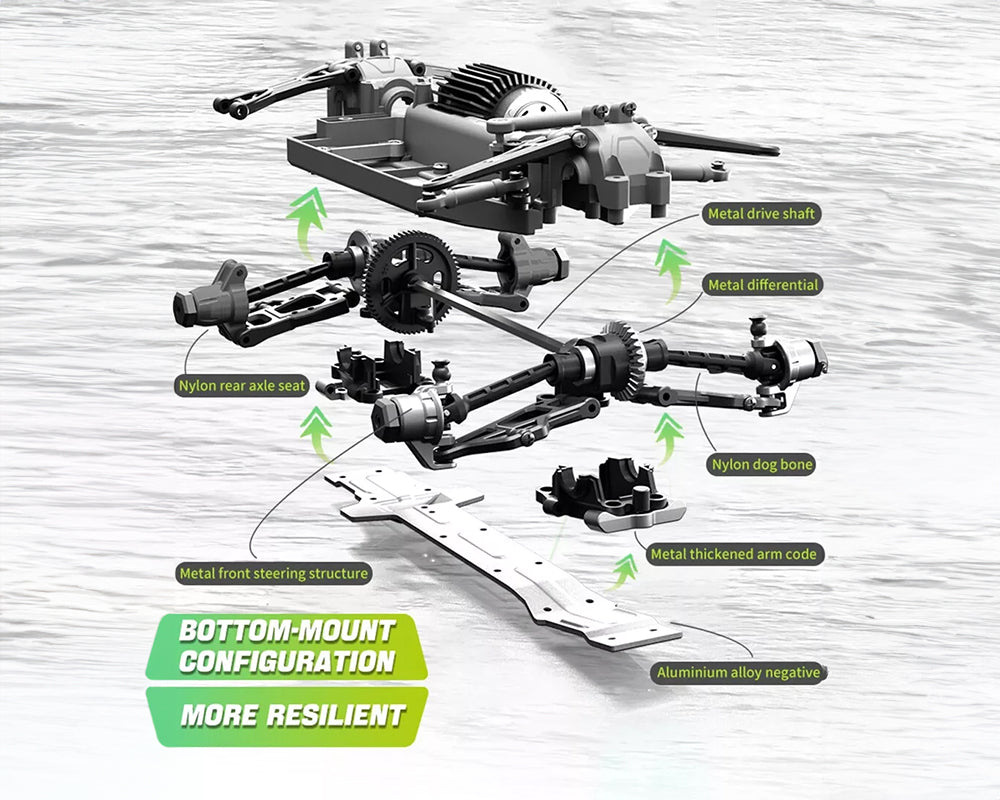 Metal drive shaft

Metal differential

Nylon rear axle seat

Nylon dog bone

Metal thickened arm code

Metal front steering structure

Aluminium alloy negative

BOTTOM-MOUNT CONFIGURATION

MORE RESILIENT