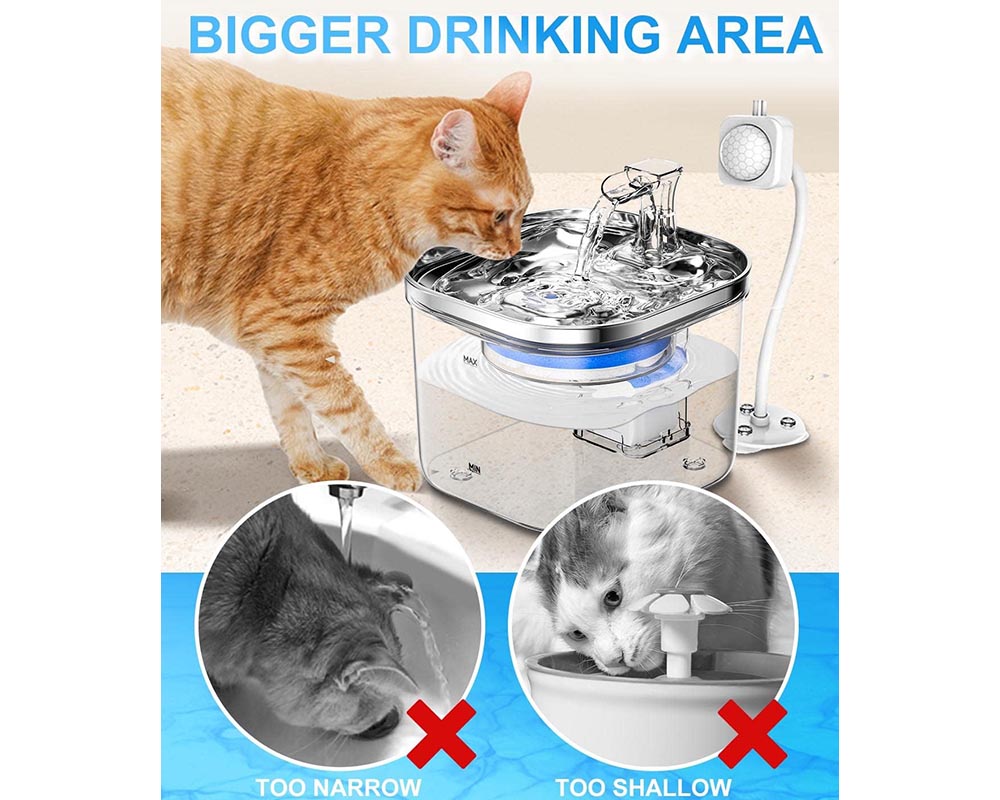 BIGGER DRINKING AREA

MAX

MIN

TOO NARROW

TOO SHALLOW