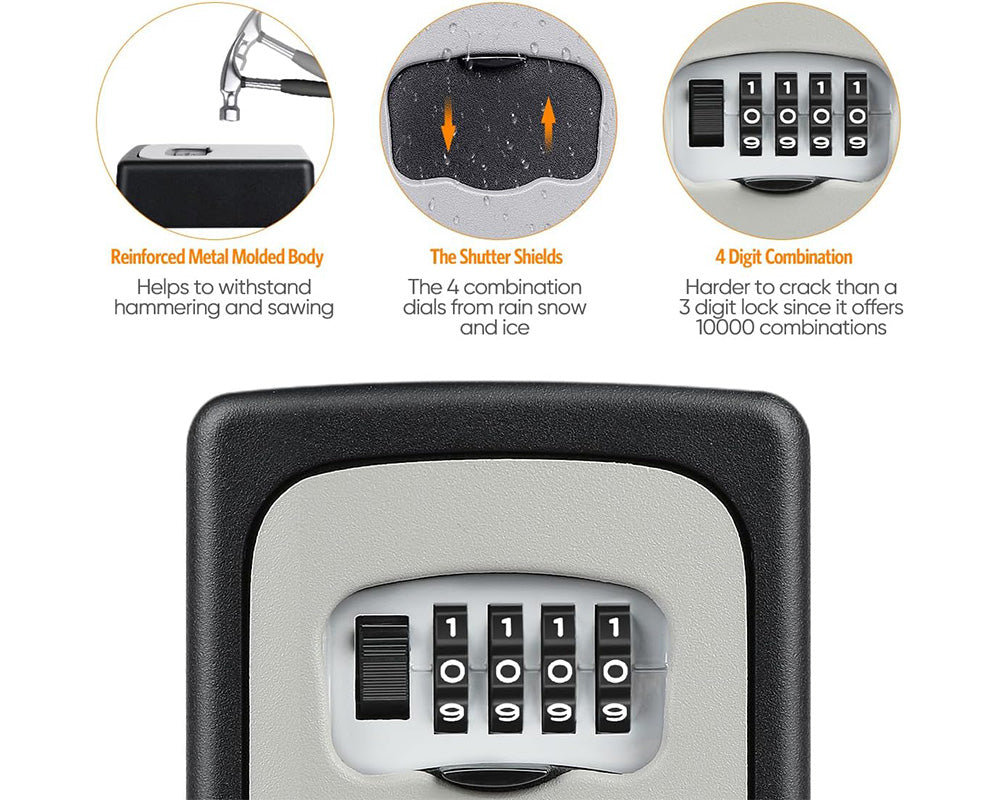 1 1 1 1
0 0 0 0
9 9 9 9

Reinforced Metal Molded Body
Helps to withstand hammering and sawing

The Shutter Shields
The 4 combination dials from rain snow and ice

4 Digit Combination
Harder to crack than a 3 digit lock since it offers 10000 combinations

1 1 1 1
0 0 0 0
9 9 9 9