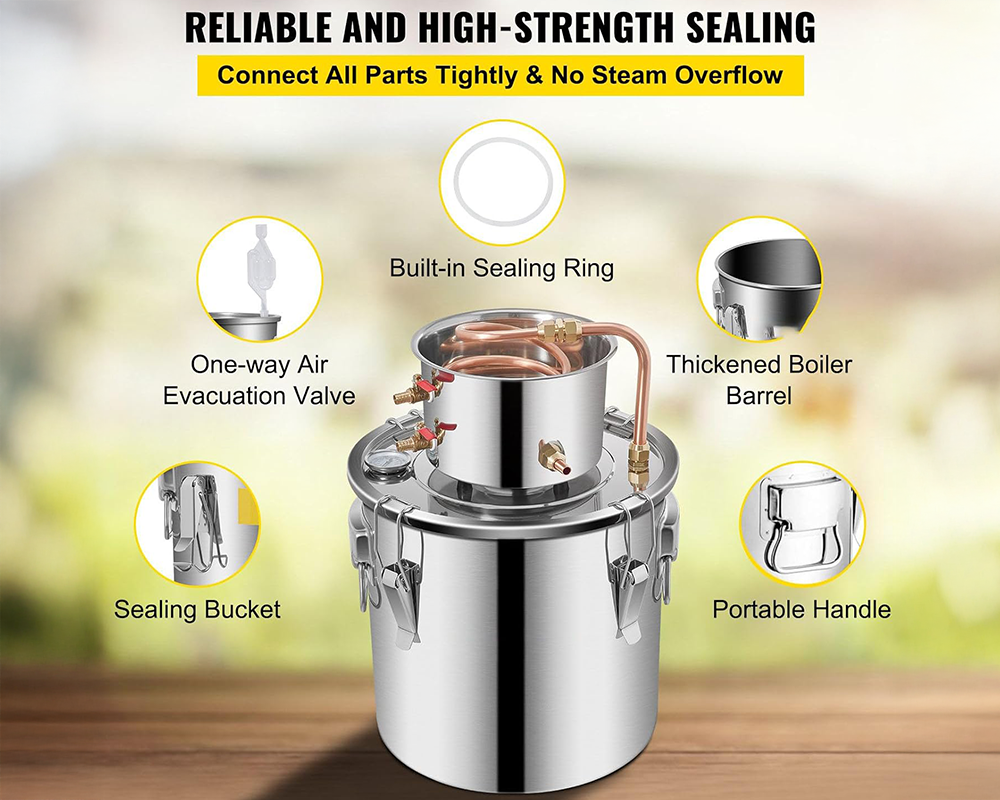 RELIABLE AND HIGH-STRENGTH SEALING

Connect All Parts Tightly & No Steam Overflow

Built-in Sealing Ring

One-way Air Evacuation Valve

Thickened Boiler Barrel

Sealing Bucket

Portable Handle