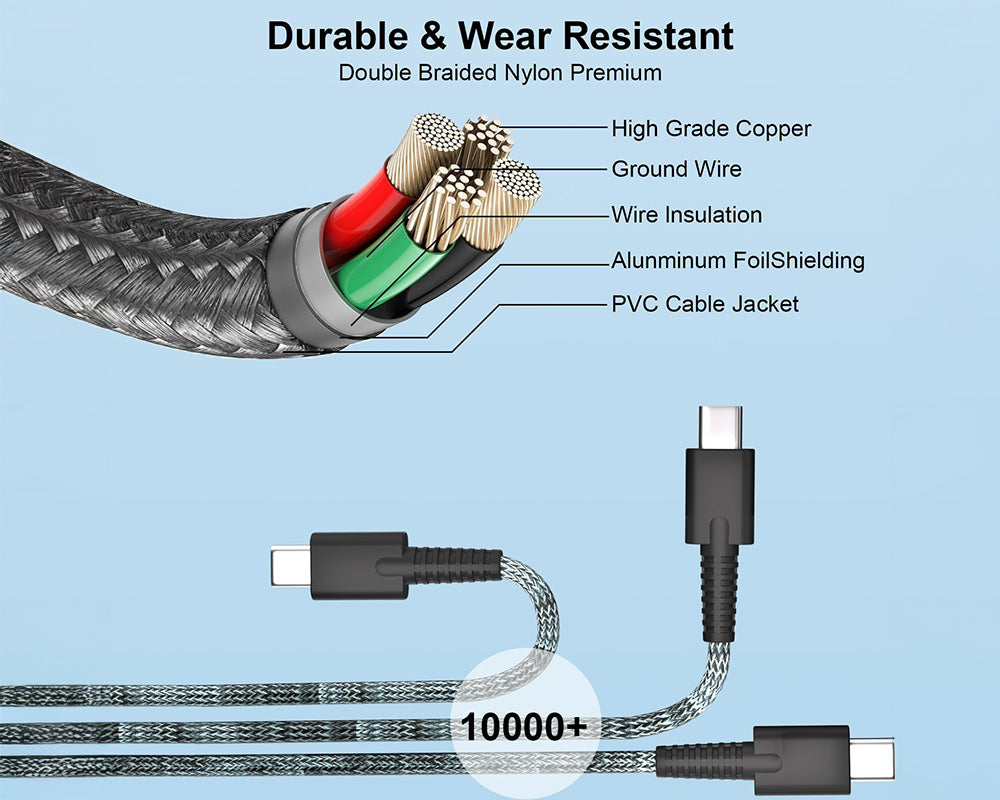 Durable & Wear Resistant
Double Braided Nylon Premium

High Grade Copper
Ground Wire
Wire Insulation
Alunminum FoilShielding
PVC Cable Jacket

10000+