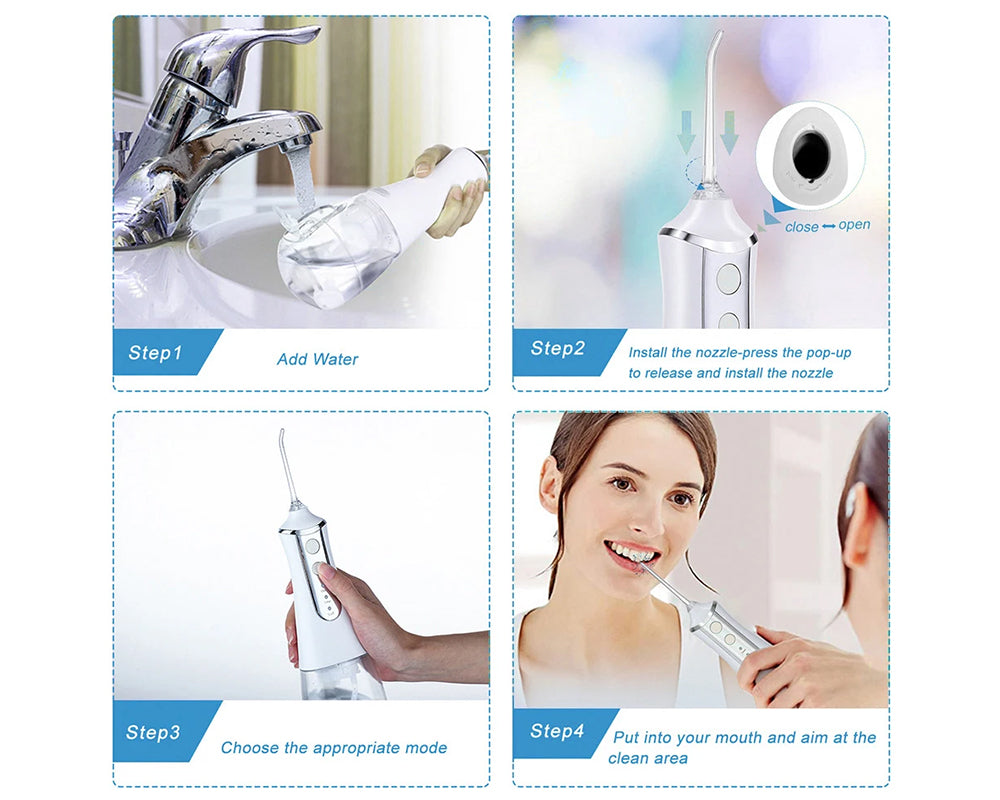 Step1
Add Water

close ↔ open

Step2
Install the nozzle-press the pop-up to release and install the nozzle

Step3
Choose the appropriate mode

Step4
Put into your mouth and aim at the clean area