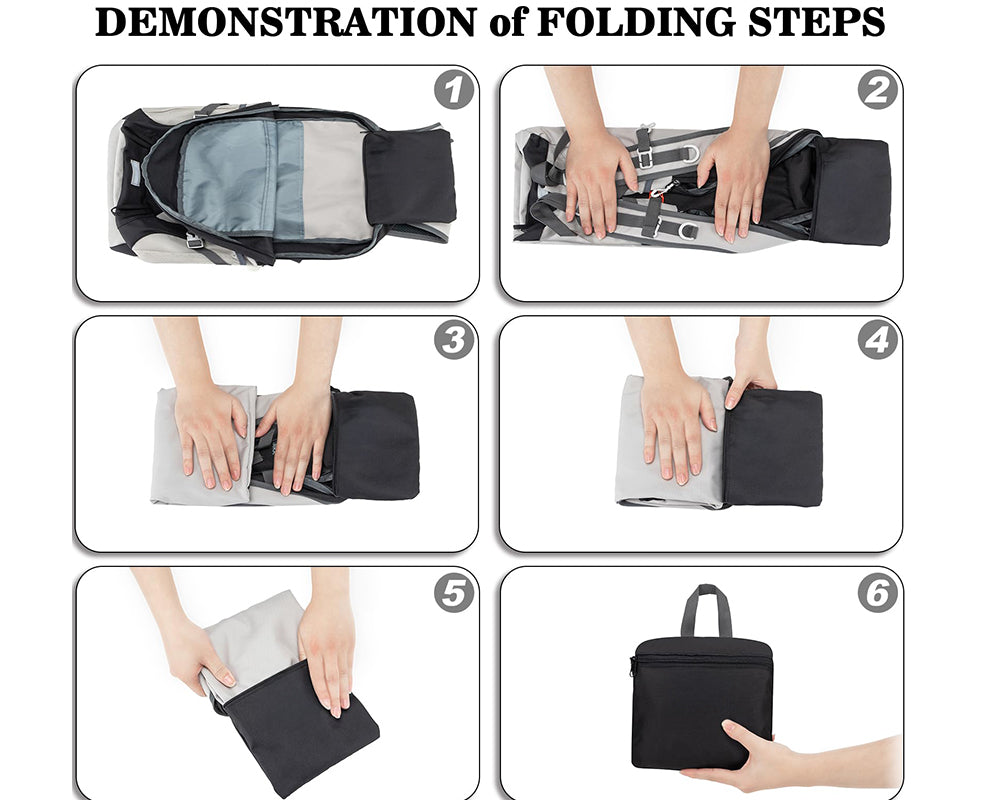 DEMONSTRATION of FOLDING STEPS

1

2

3

4

5

6