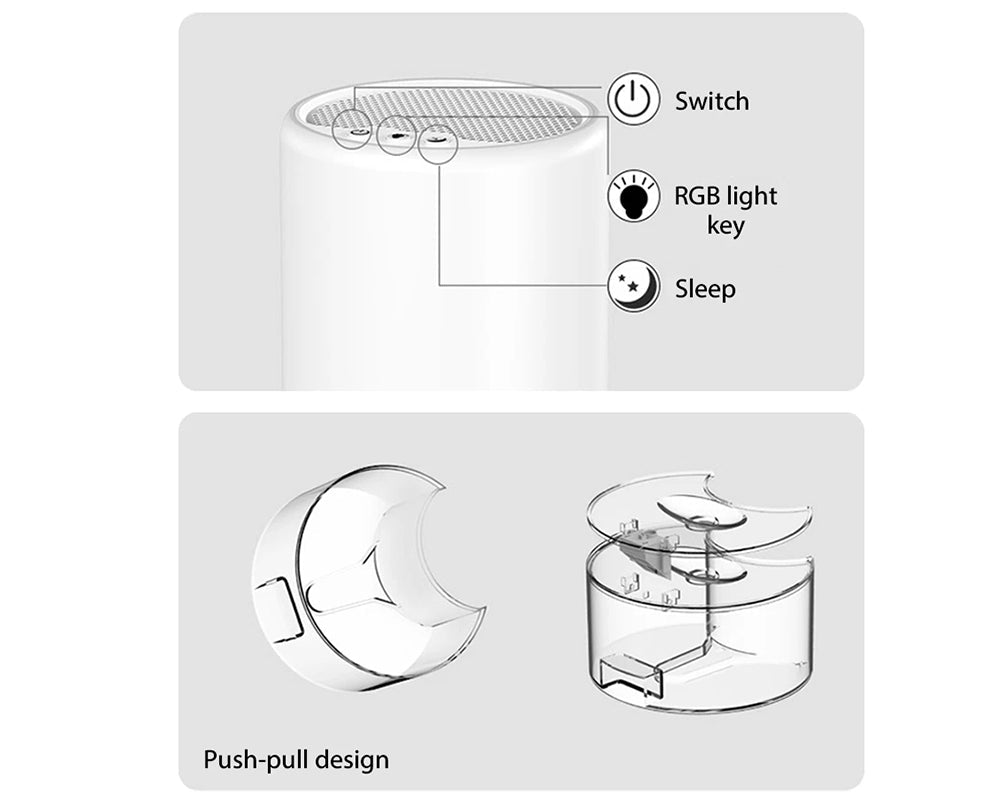 Switch

RGB light key

Sleep

Push-pull design