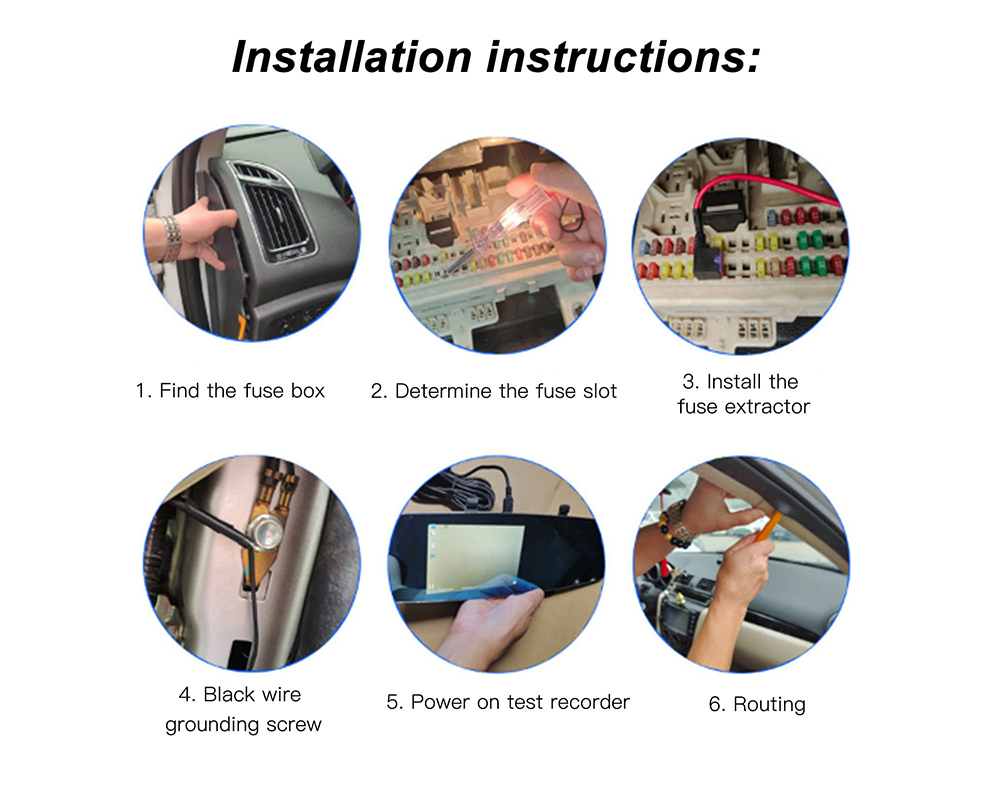 Installation instructions:

1. Find the fuse box

2. Determine the fuse slot

3. Install the fuse extractor

4. Black wire grounding screw

5. Power on test recorder

6. Routing