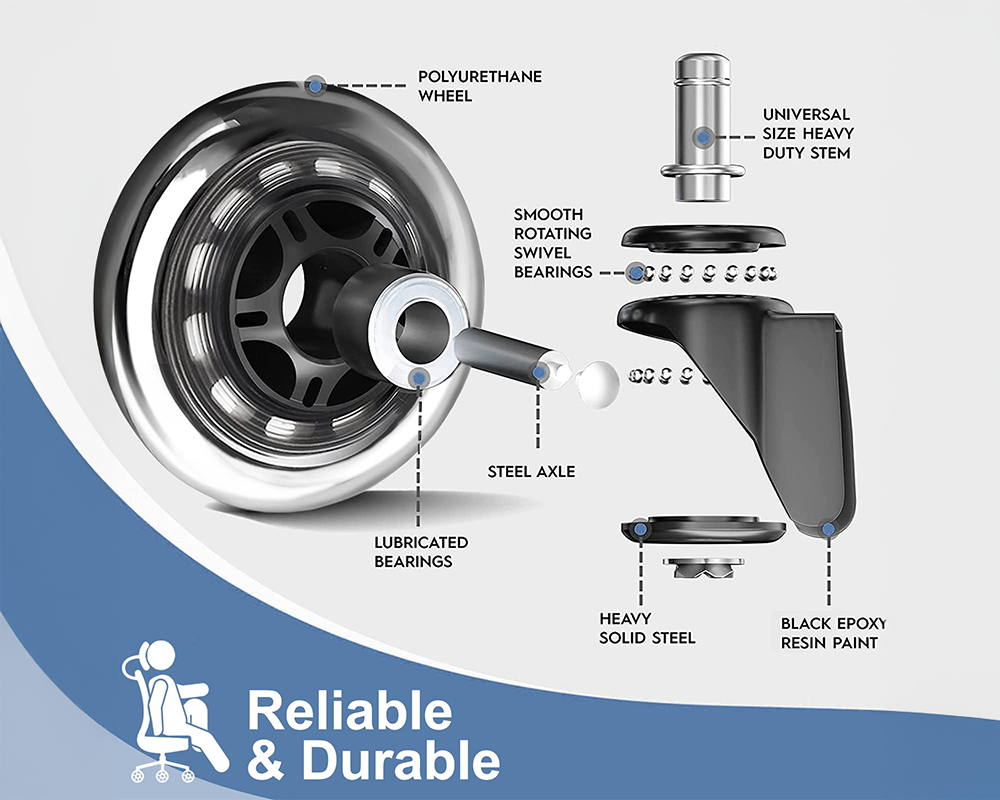 POLYURETHANE WHEEL

UNIVERSAL SIZE HEAVY DUTY STEM

SMOOTH ROTATING SWIVEL BEARINGS

STEEL AXLE

LUBRICATED BEARINGS

HEAVY SOLID STEEL

BLACK EPOXY RESIN PAINT

Reliable & Durable