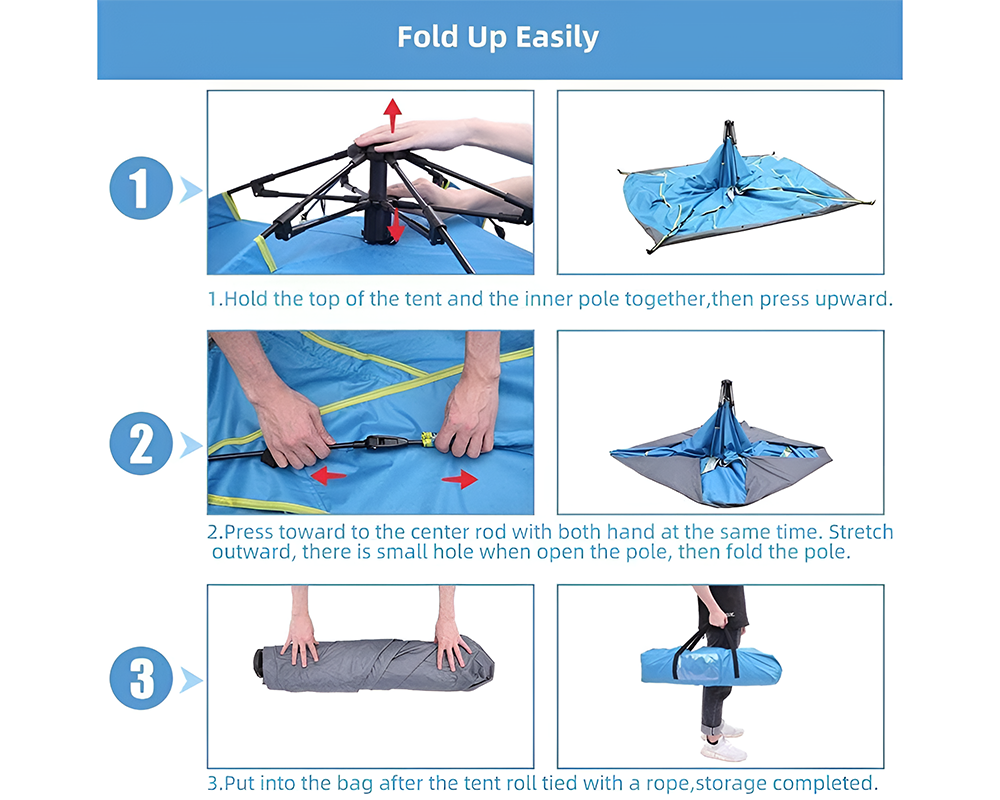 Fold Up Easily

1

1.Hold the top of the tent and the inner pole together,then press upward.

2

2.Press toward to the center rod with both hand at the same time. Stretch outward, there is small hole when open the pole, then fold the pole.

3

3.Put into the bag after the tent roll tied with a rope,storage completed.