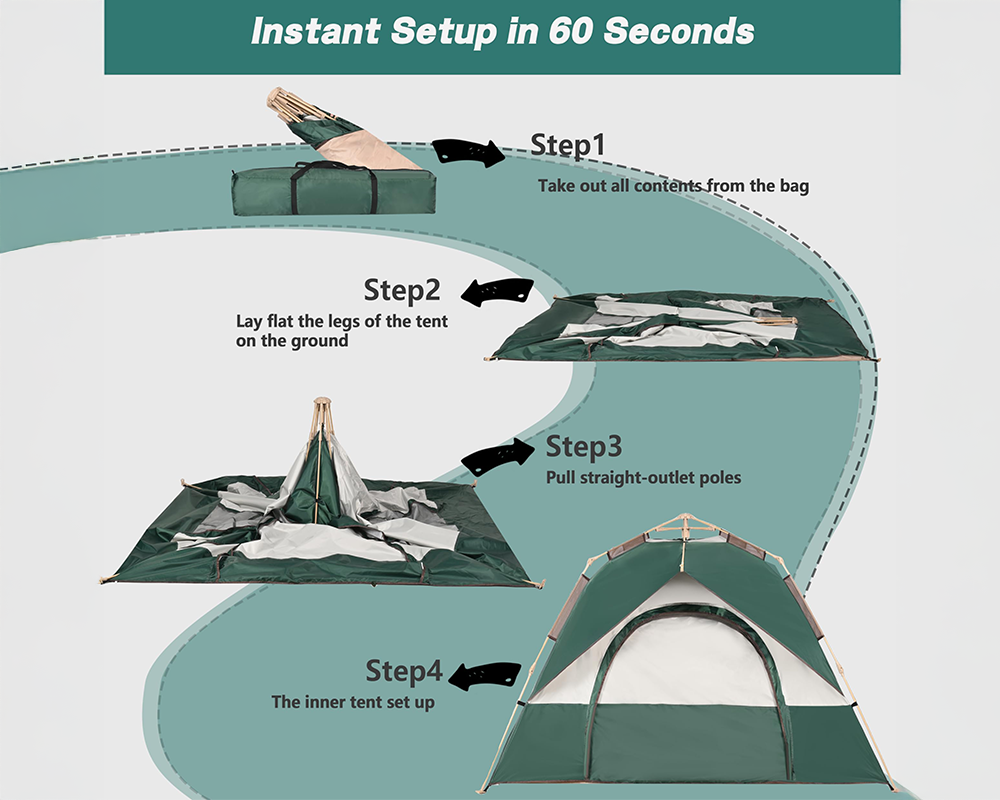 Instant Setup in 60 Seconds

Step1
Take out all contents from the bag

Step2
Lay flat the legs of the tent on the ground

Step3
Pull straight-outlet poles

Step4
The inner tent set up