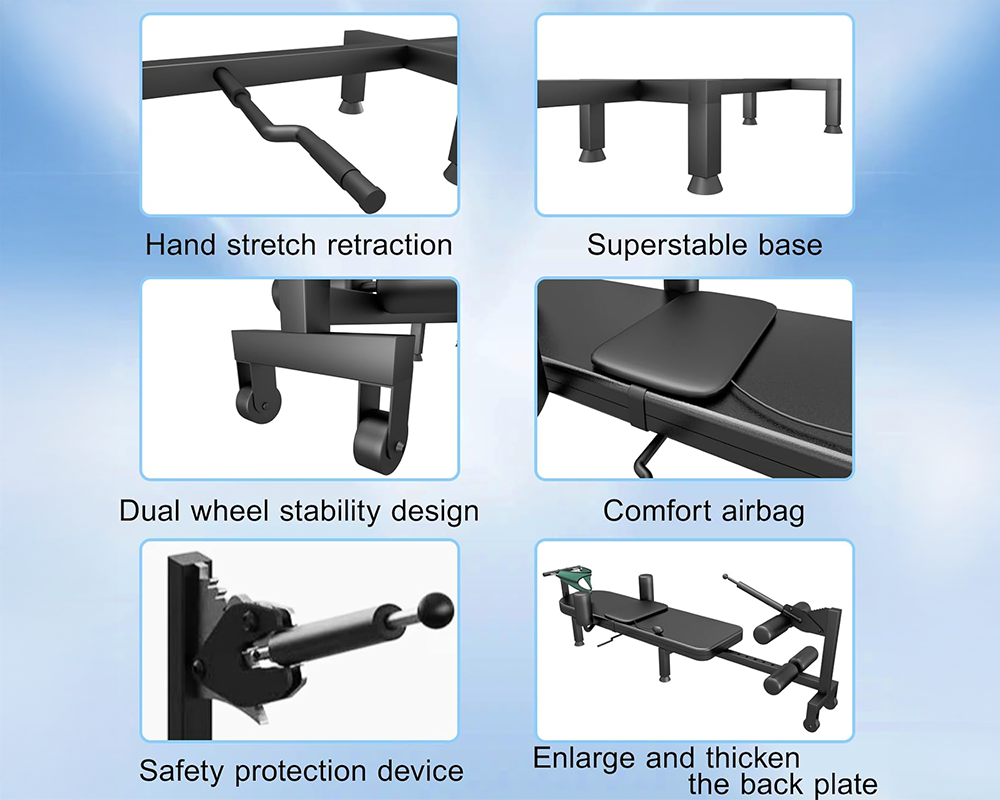 Hand stretch retraction

Superstable base

Dual wheel stability design

Comfort airbag

Safety protection device

Enlarge and thicken the back plate