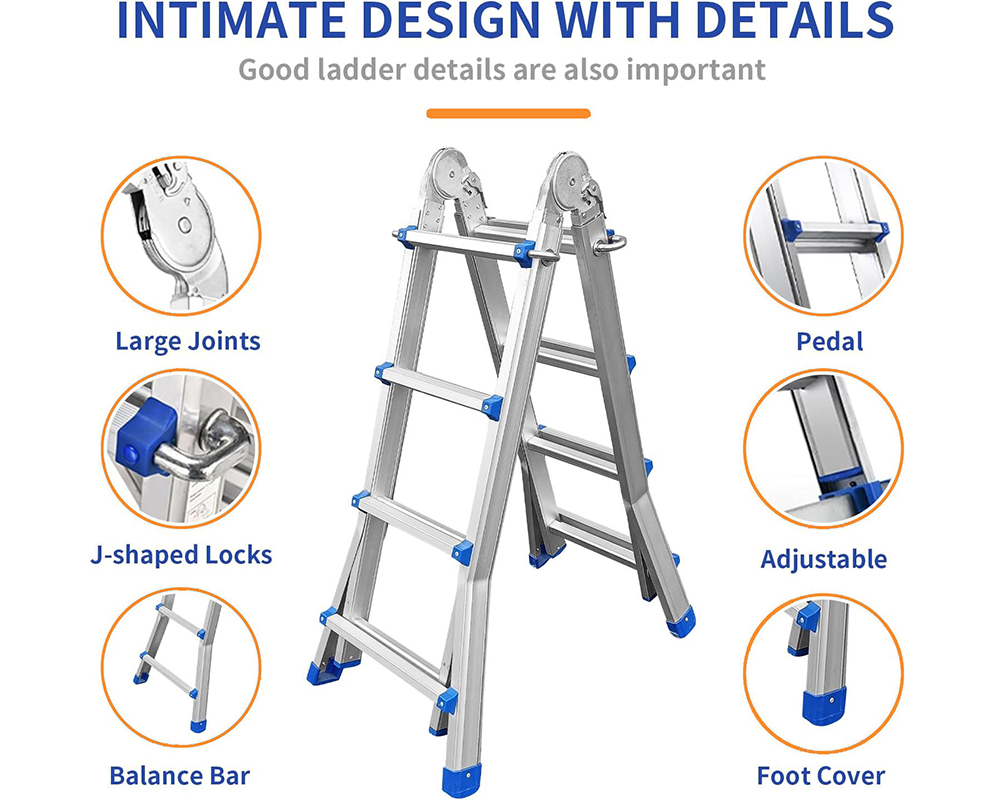 INTIMATE DESIGN WITH DETAILS

Good ladder details are also important

Large Joints

J-shaped Locks

Balance Bar

Pedal

Adjustable

Foot Cover