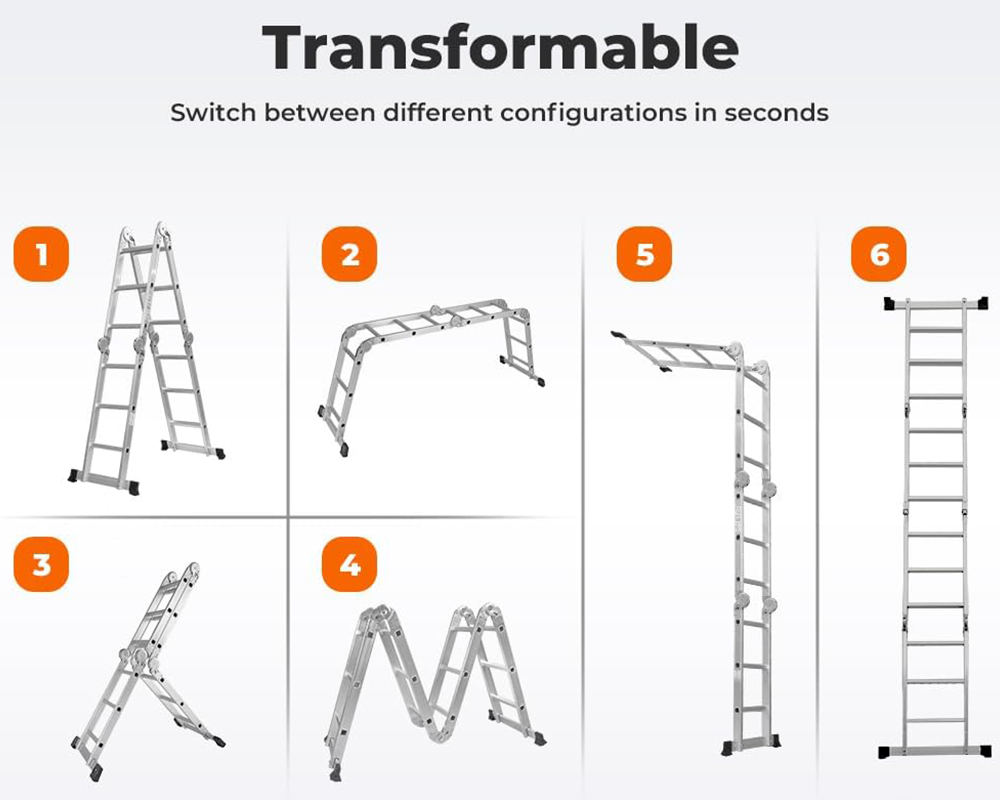 Transformable

Switch between different configurations in seconds

1

2

5

6

3

4