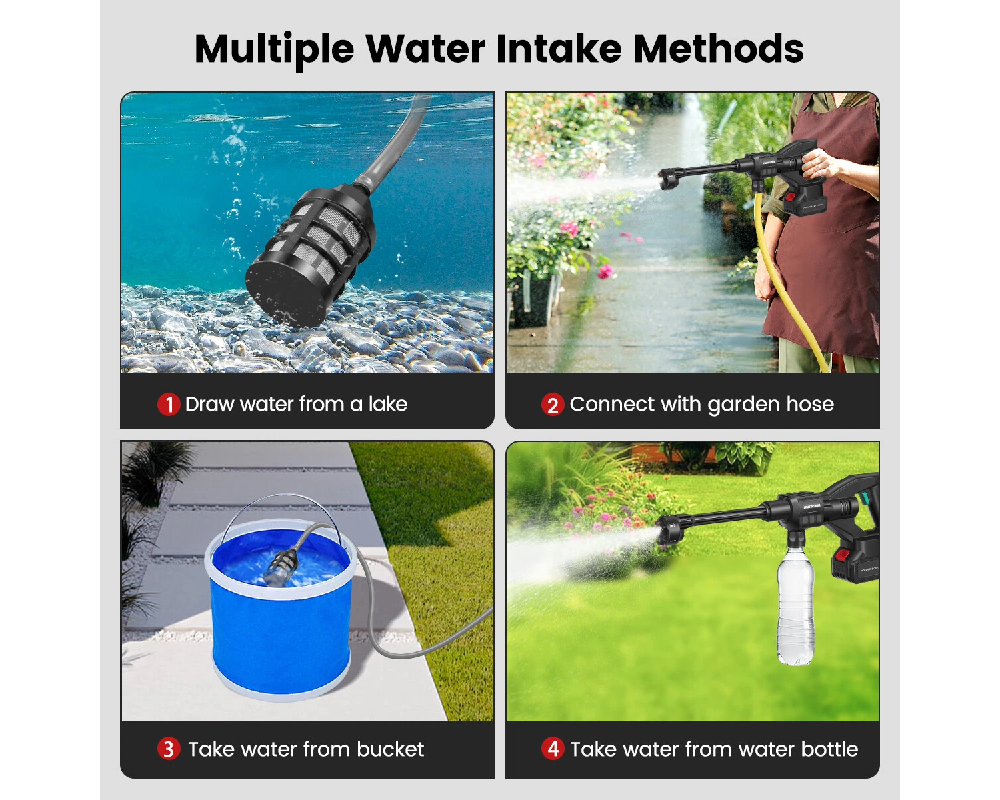 Multiple Water Intake Methods

1 Draw water from a lake

2 Connect with garden hose

3 Take water from bucket

4 Take water from water bottle