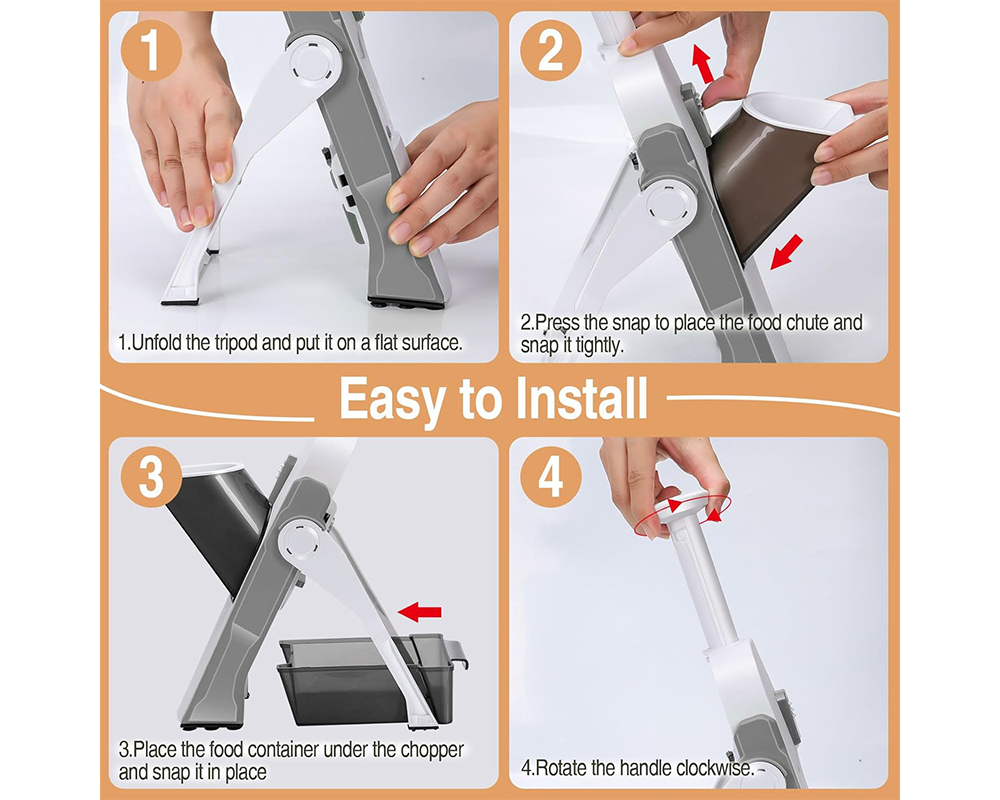 1

1.Unfold the tripod and put it on a flat surface.

2

2.Press the snap to place the food chute and snap it tightly.

Easy to Install

3

3.Place the food container under the chopper and snap it in place

4

4.Rotate the handle clockwise.