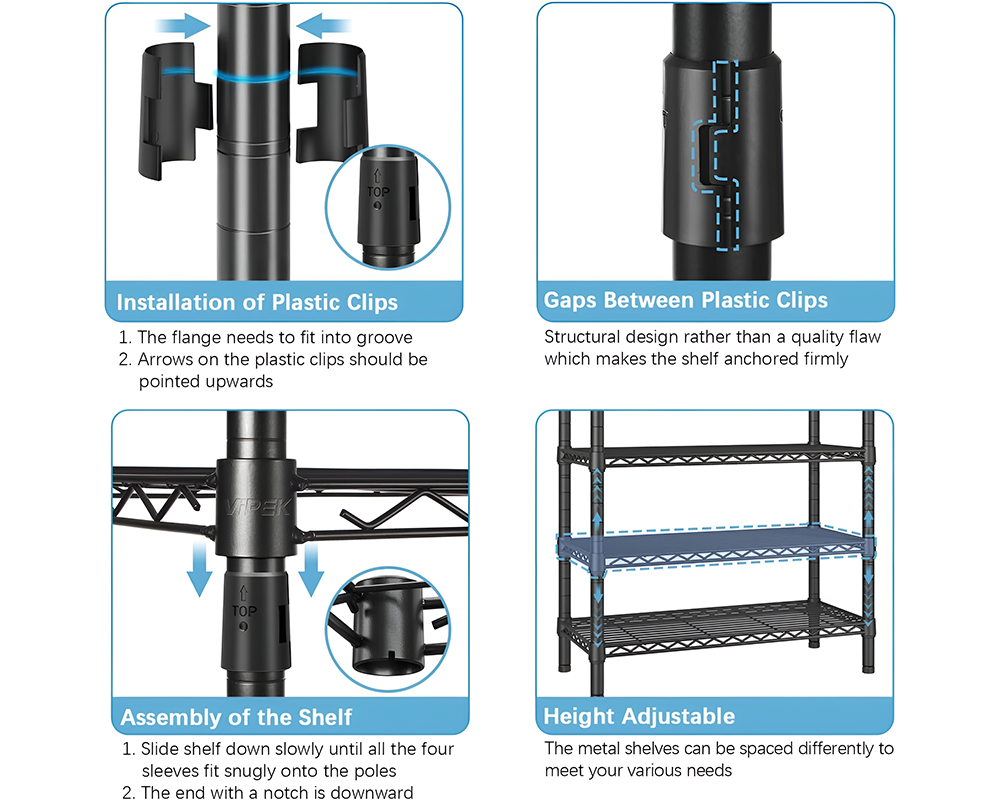 TOP

Installation of Plastic Clips

1. The flange needs to fit into groove
2. Arrows on the plastic clips should be pointed upwards

Gaps Between Plastic Clips

Structural design rather than a quality flaw which makes the shelf anchored firmly

VIPEK

TOP

Assembly of the Shelf

1. Slide shelf down slowly until all the four sleeves fit snugly onto the poles
2. The end with a notch is downward

Height Adjustable

The metal shelves can be spaced differently to meet your various needs