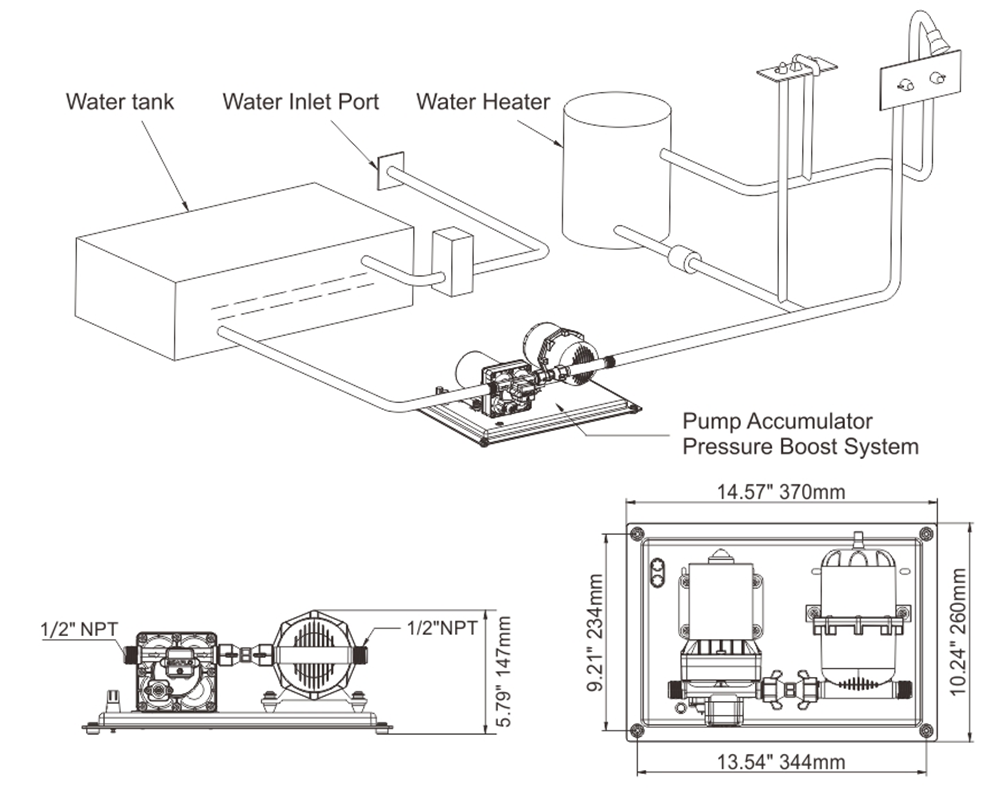 Water tank
Water Inlet Port
Water Heater

Pump Accumulator
Pressure Boost System

1/2" NPT
1/2"NPT
5.79" 147mm

14.57" 370mm
9.21" 234mm
10.24" 260mm
13.54" 344mm