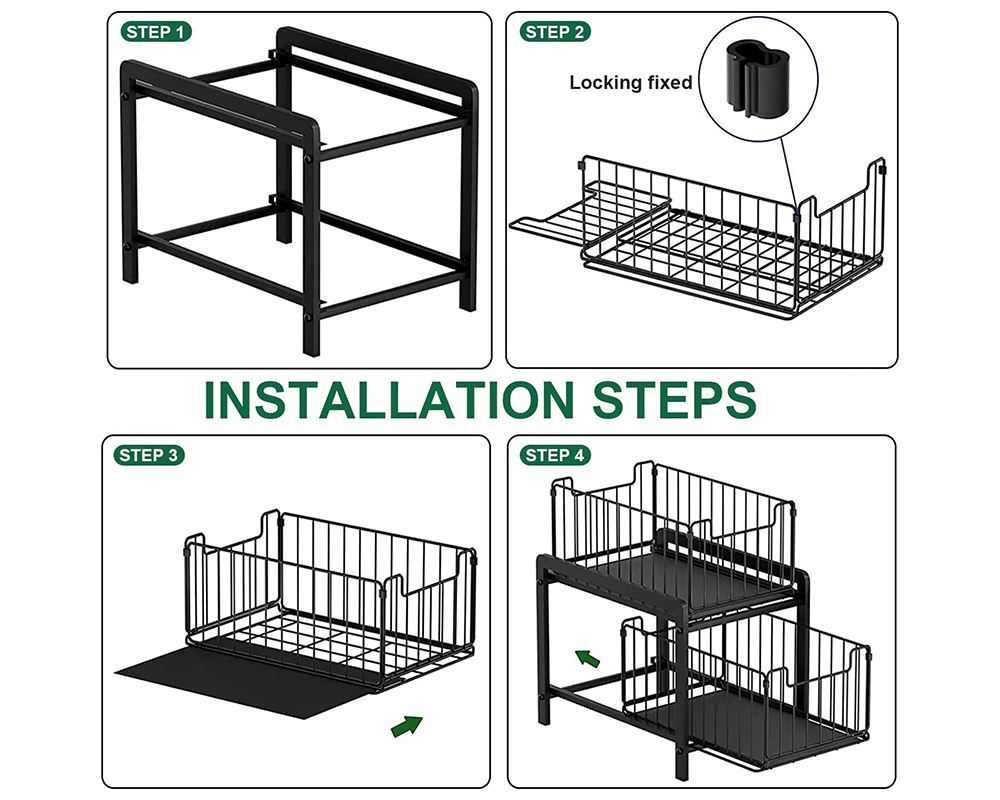 STEP 1

STEP 2

Locking fixed

INSTALLATION STEPS

STEP 3

STEP 4