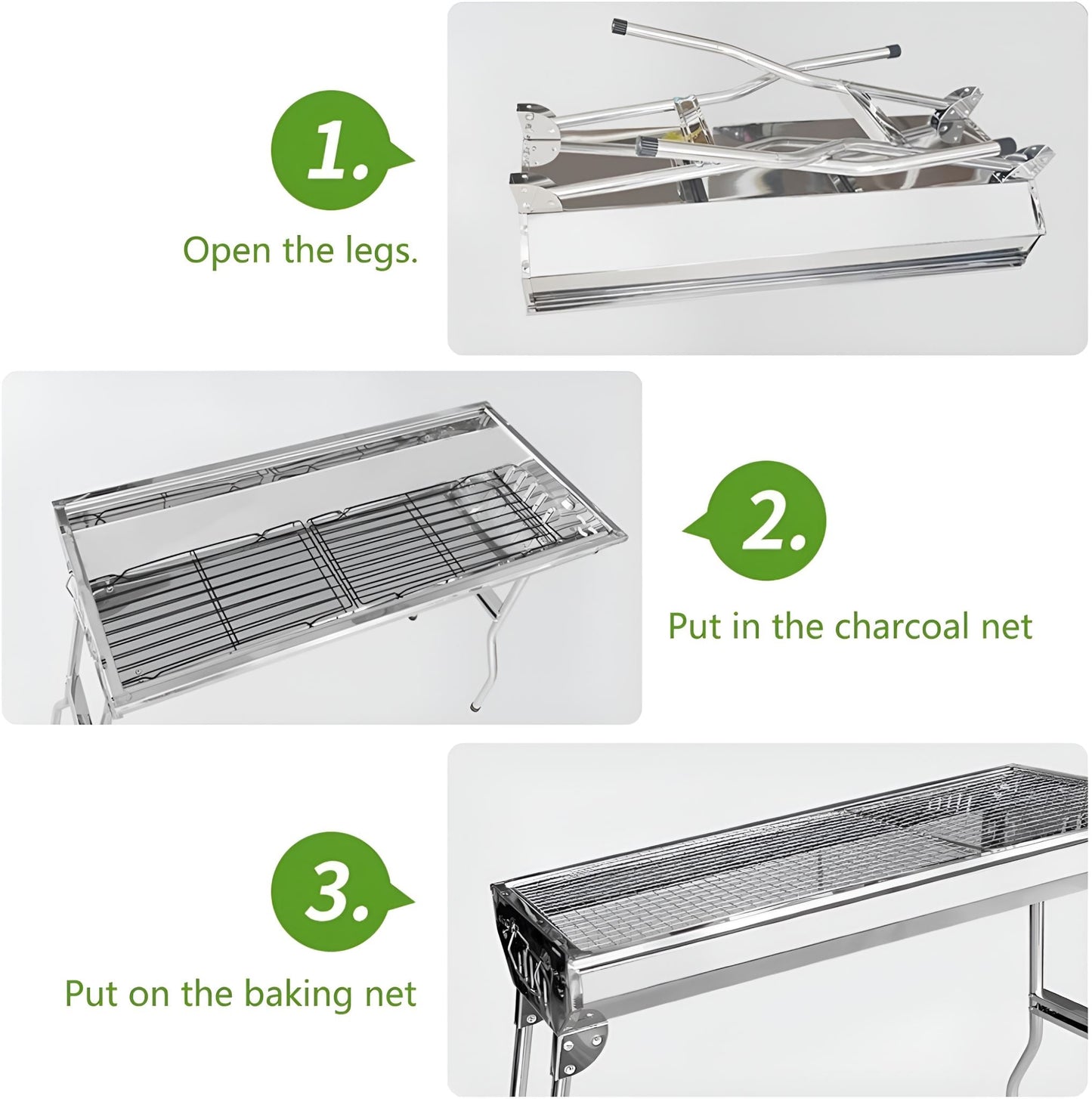 1.

Open the legs.

2.

Put in the charcoal net

3.

Put on the baking net