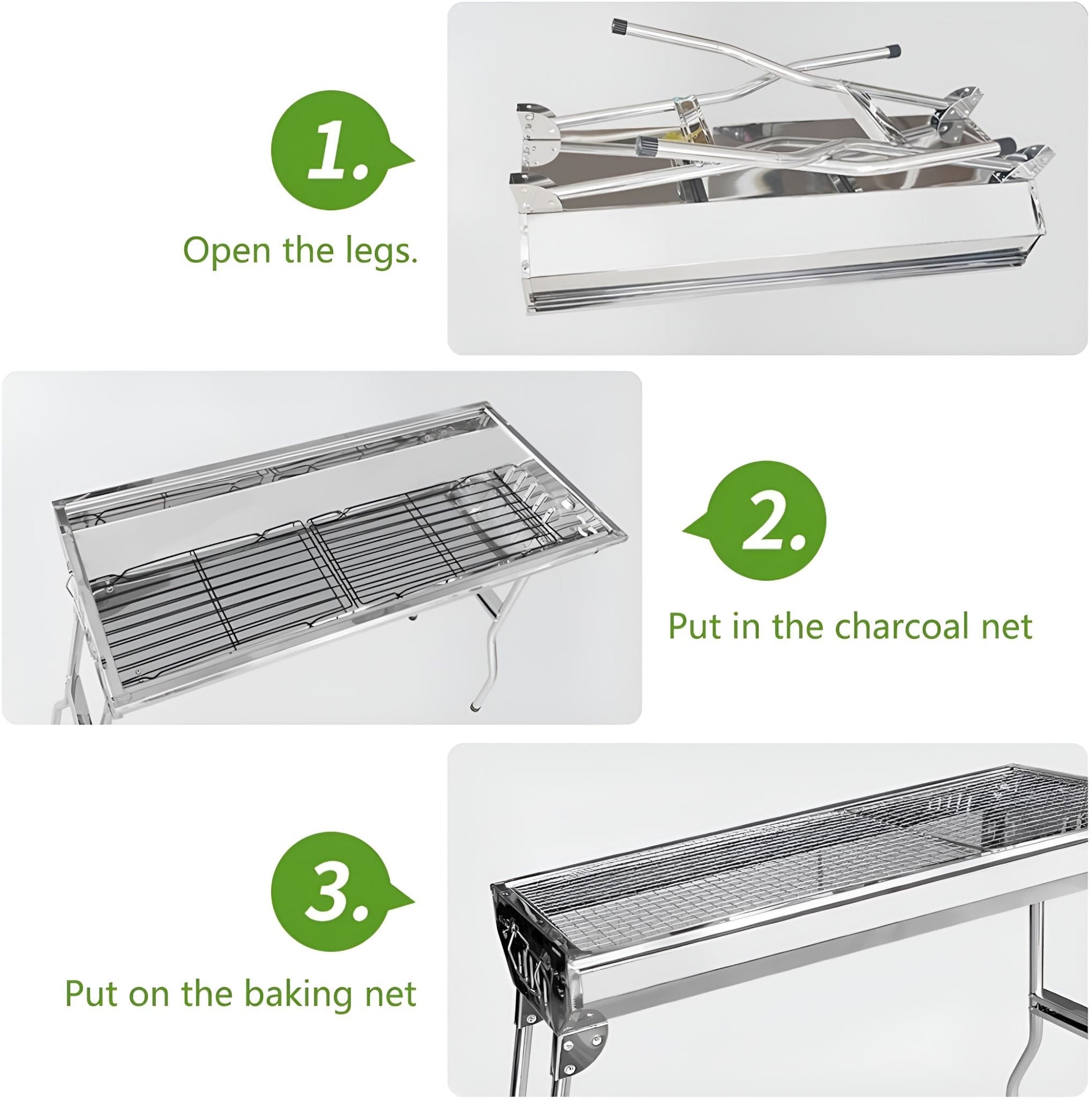 1.

Open the legs.

2.

Put in the charcoal net

3.

Put on the baking net