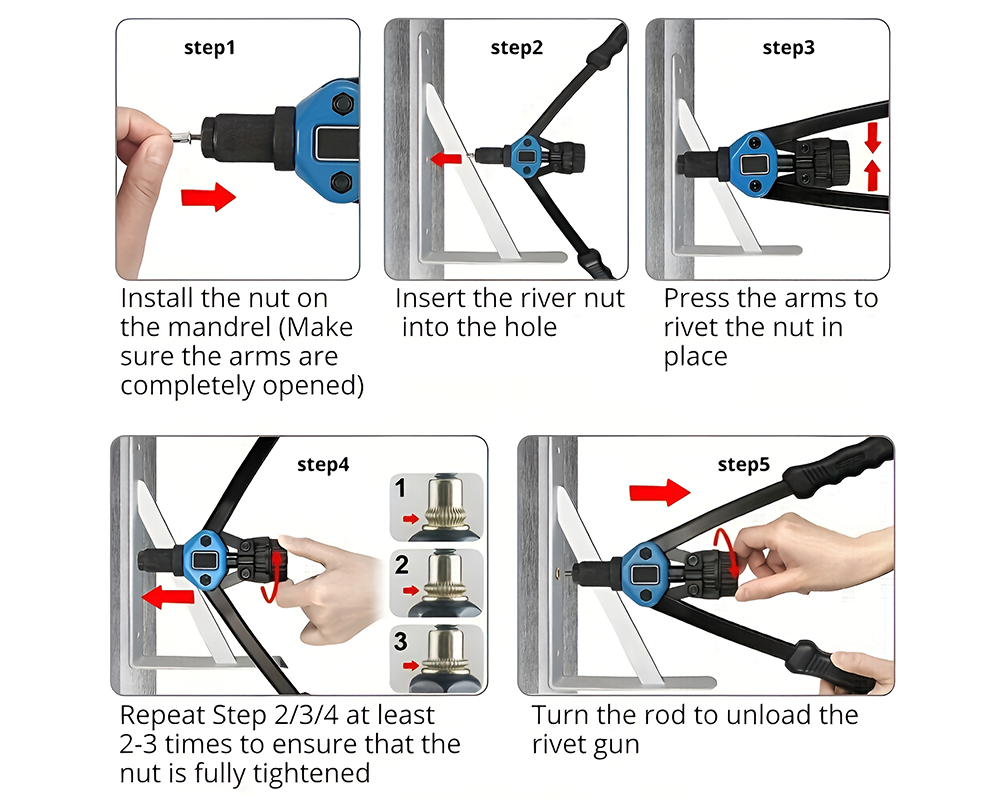 step1

Install the nut on the mandrel (Make sure the arms are completely opened)

step2

Insert the river nut into the hole

step3

Press the arms to rivet the nut in place

step4

1

2

3

Repeat Step 2/3/4 at least 2-3 times to ensure that the nut is fully tightened

step5

Turn the rod to unload the rivet gun