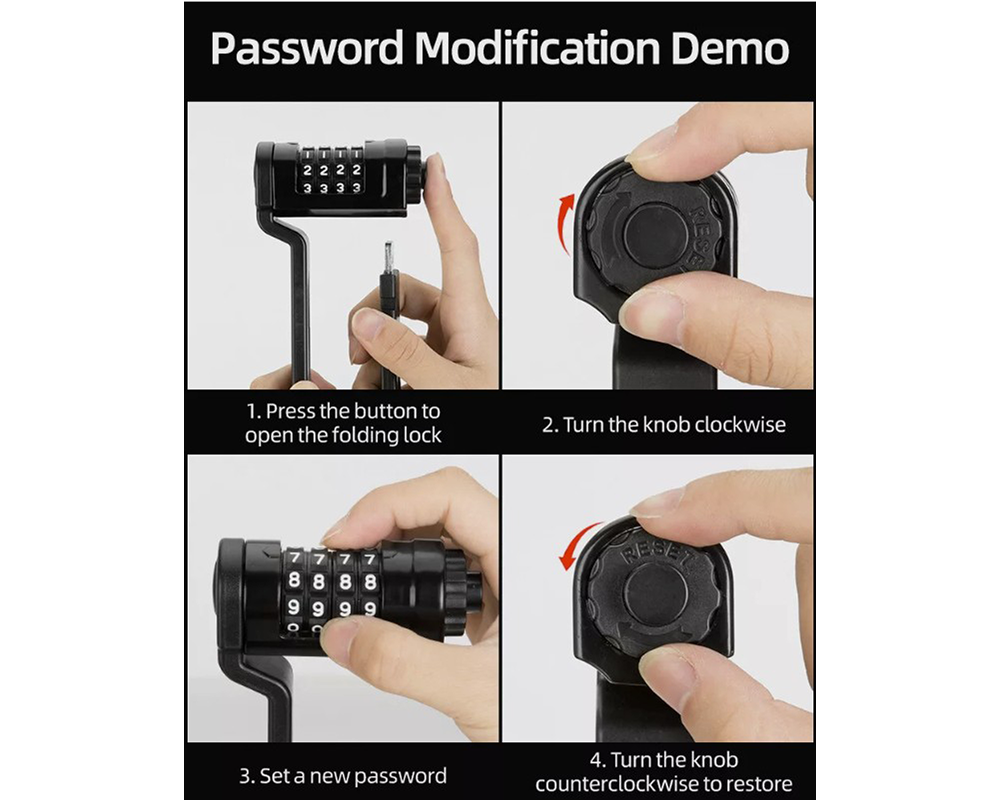 Password Modification Demo

2 2 2 2
3 3 3 3

RESET

1. Press the button to open the folding lock

2. Turn the knob clockwise

7 7 7 7
8 8 8 8
9 9 9 9

RESET

3. Set a new password

4. Turn the knob counterclockwise to restore