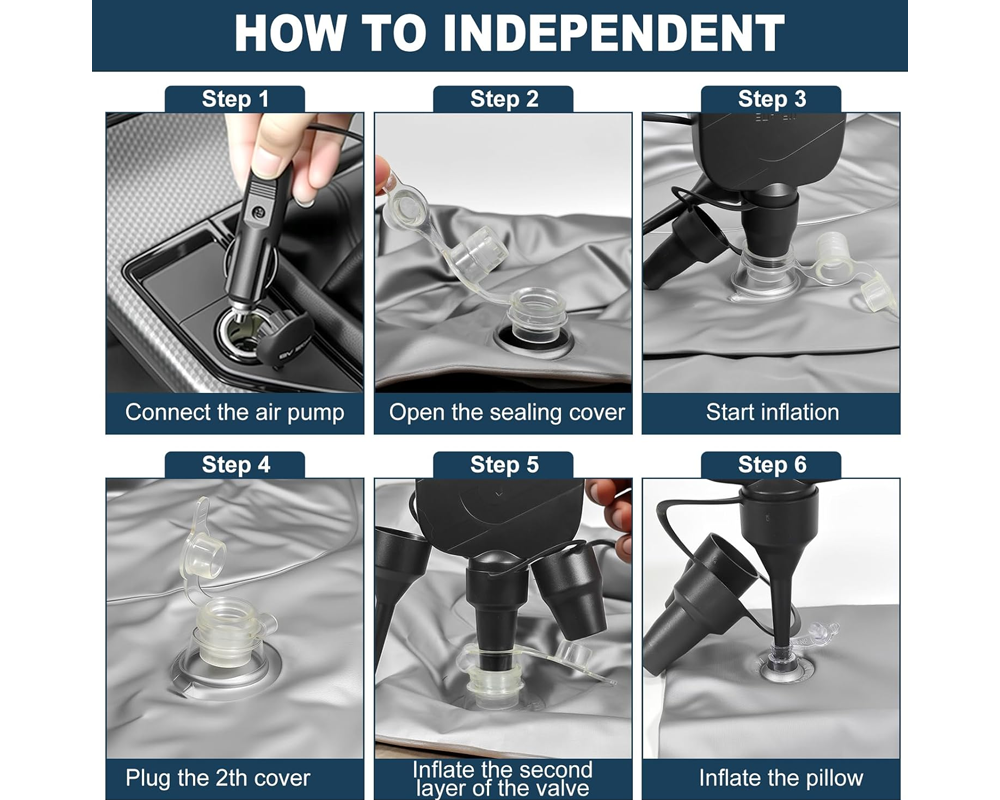 HOW TO INDEPENDENT

Step 1
Connect the air pump

Step 2
Open the sealing cover

Step 3
Start inflation

Step 4
Plug the 2th cover

Step 5
Inflate the second layer of the valve

Step 6
Inflate the pillow