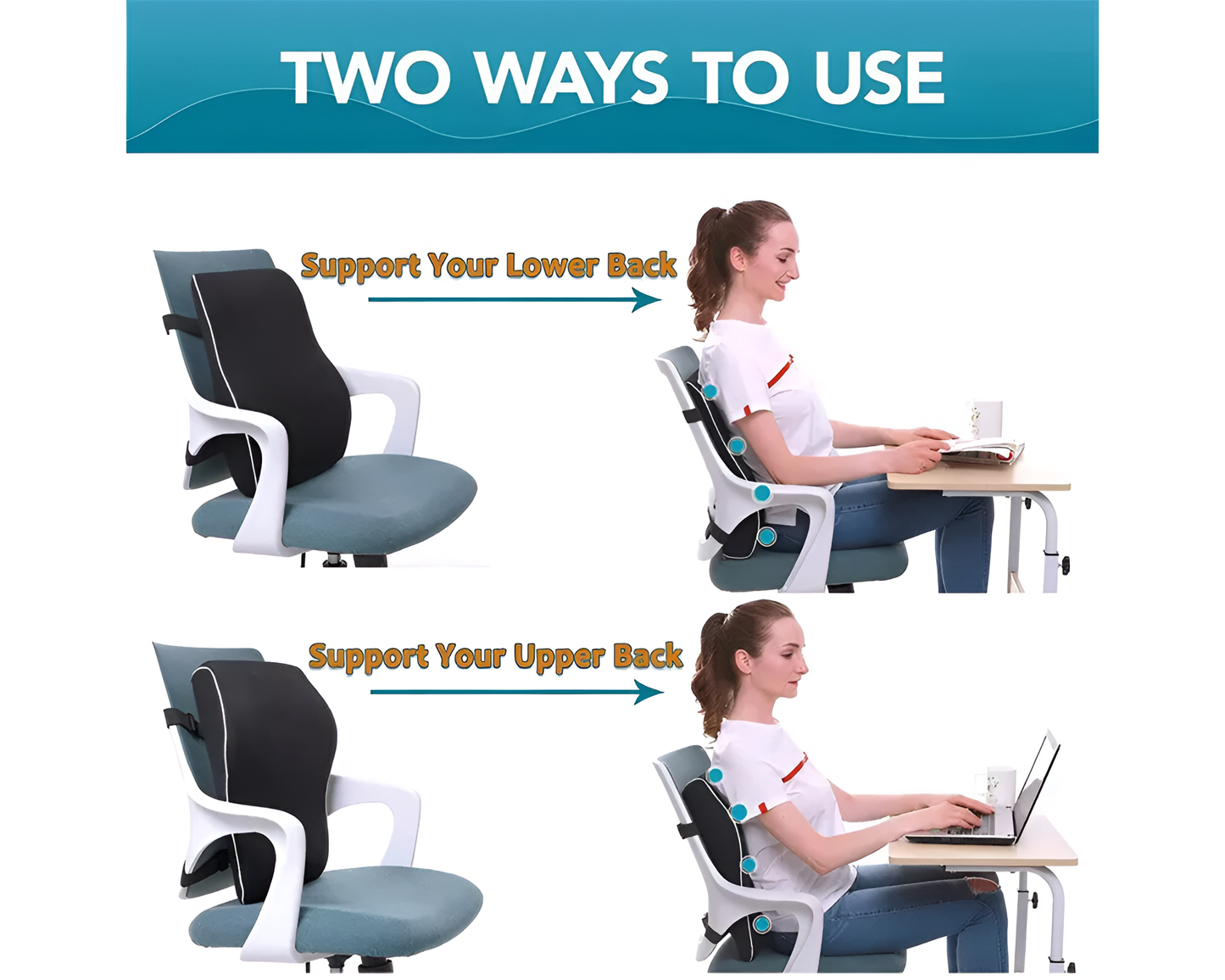 TWO WAYS TO USE

Support Your Lower Back

Support Your Upper Back