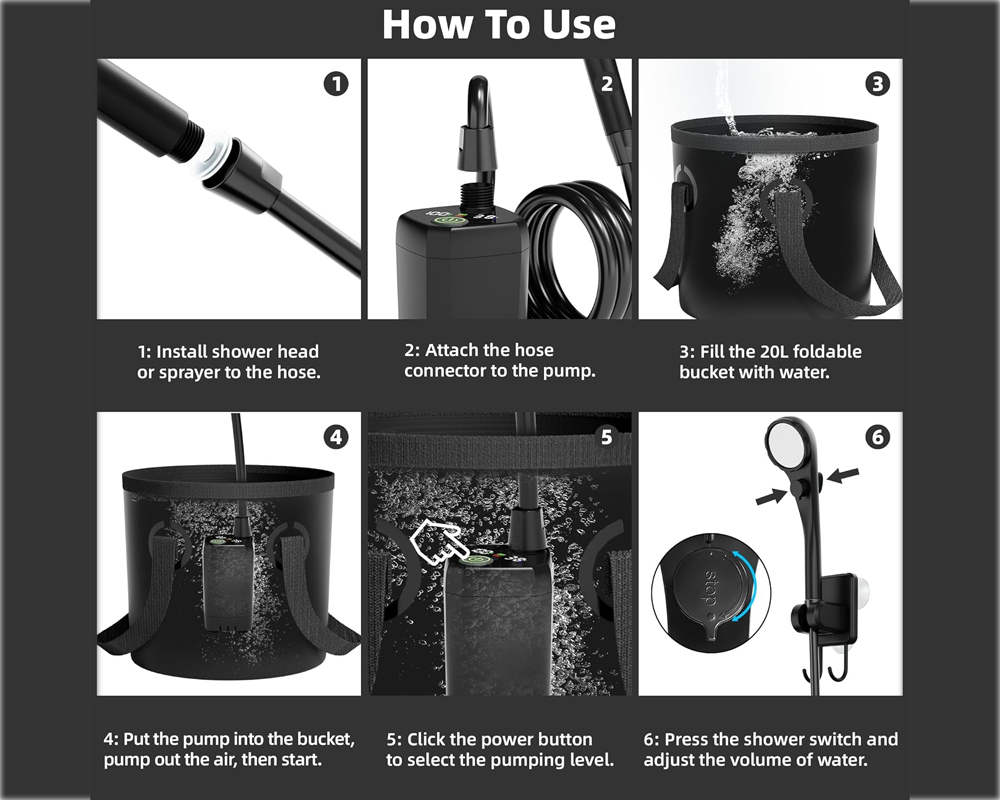 How To Use

1

2

3

1: Install shower head or sprayer to the hose.

2: Attach the hose connector to the pump.

3: Fill the 20L foldable bucket with water.

4

5

6

stop

4: Put the pump into the bucket, pump out the air, then start.

5: Click the power button to select the pumping level.

6: Press the shower switch and adjust the volume of water.