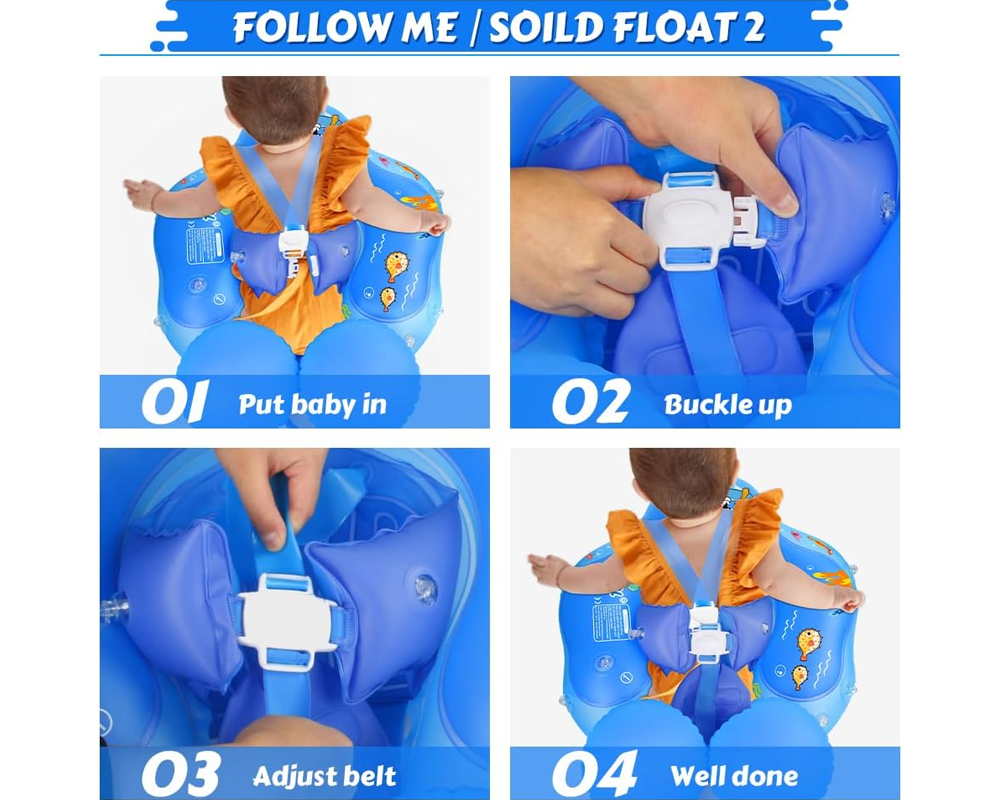 FOLLOW ME / SOILD FLOAT 2

01 Put baby in

02 Buckle up

03 Adjust belt

04 Well done