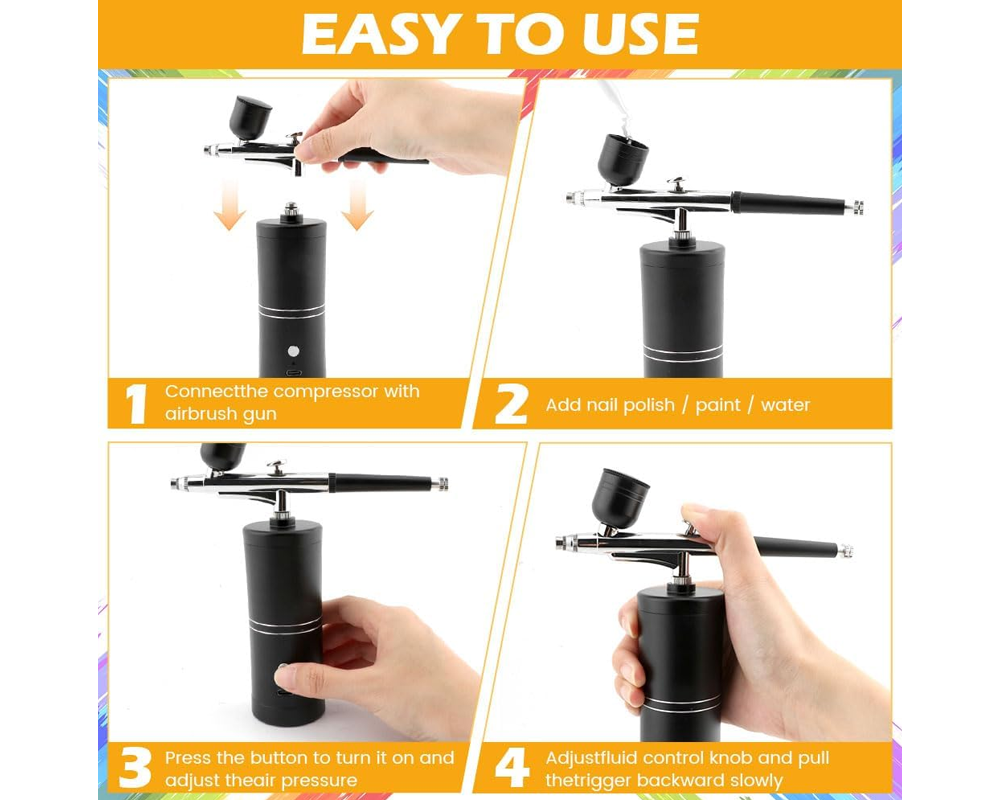 EASY TO USE

1 Connectthe compressor with airbrush gun

2 Add nail polish / paint / water

3 Press the button to turn it on and adjust theair pressure

4 Adjustfluid control knob and pull thetrigger backward slowly