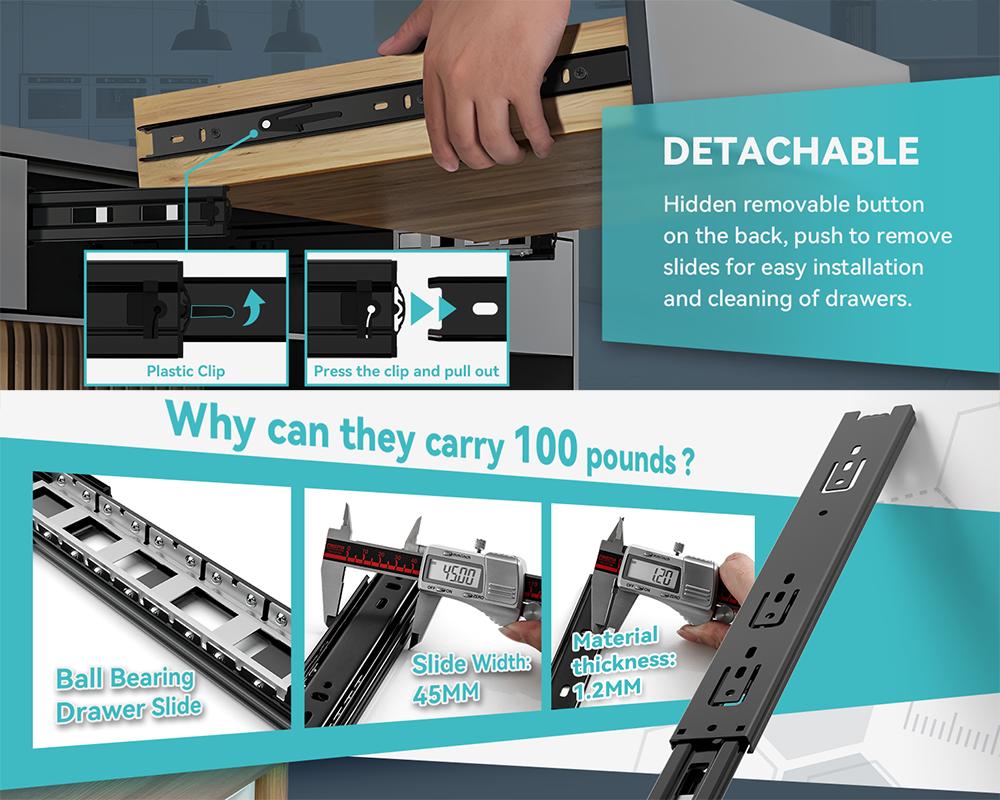 DETACHABLE

Hidden removable button on the back, push to remove slides for easy installation and cleaning of drawers.

Plastic Clip

Press the clip and pull out

Why can they carry 100 pounds ?

Ball Bearing Drawer Slide

45.00

Slide Width: 45MM

1.20

Material thickness: 1.2MM