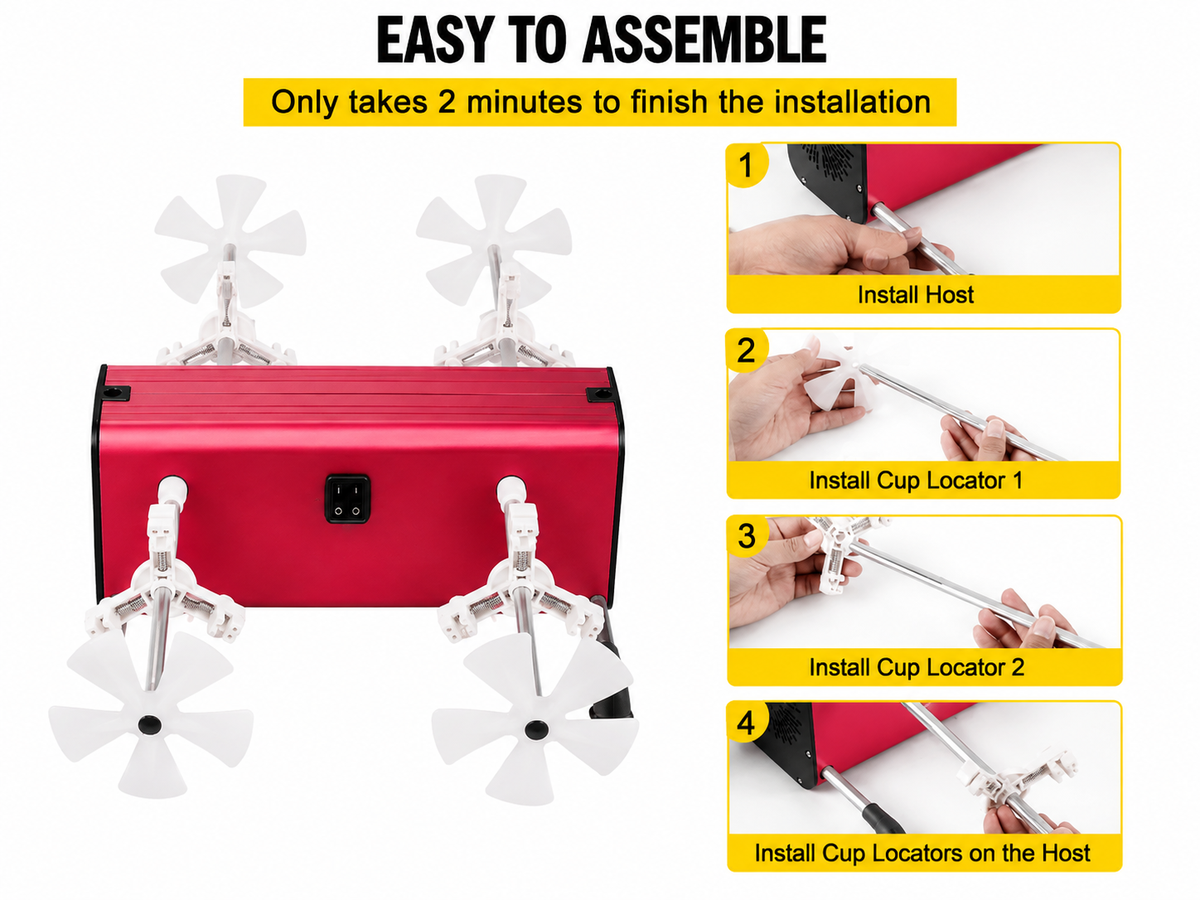 EASY TO ASSEMBLE

Only takes 2 minutes to finish the installation

1
Install Host

2
Install Cup Locator 1

3
Install Cup Locator 2

4
Install Cup Locators on the Host