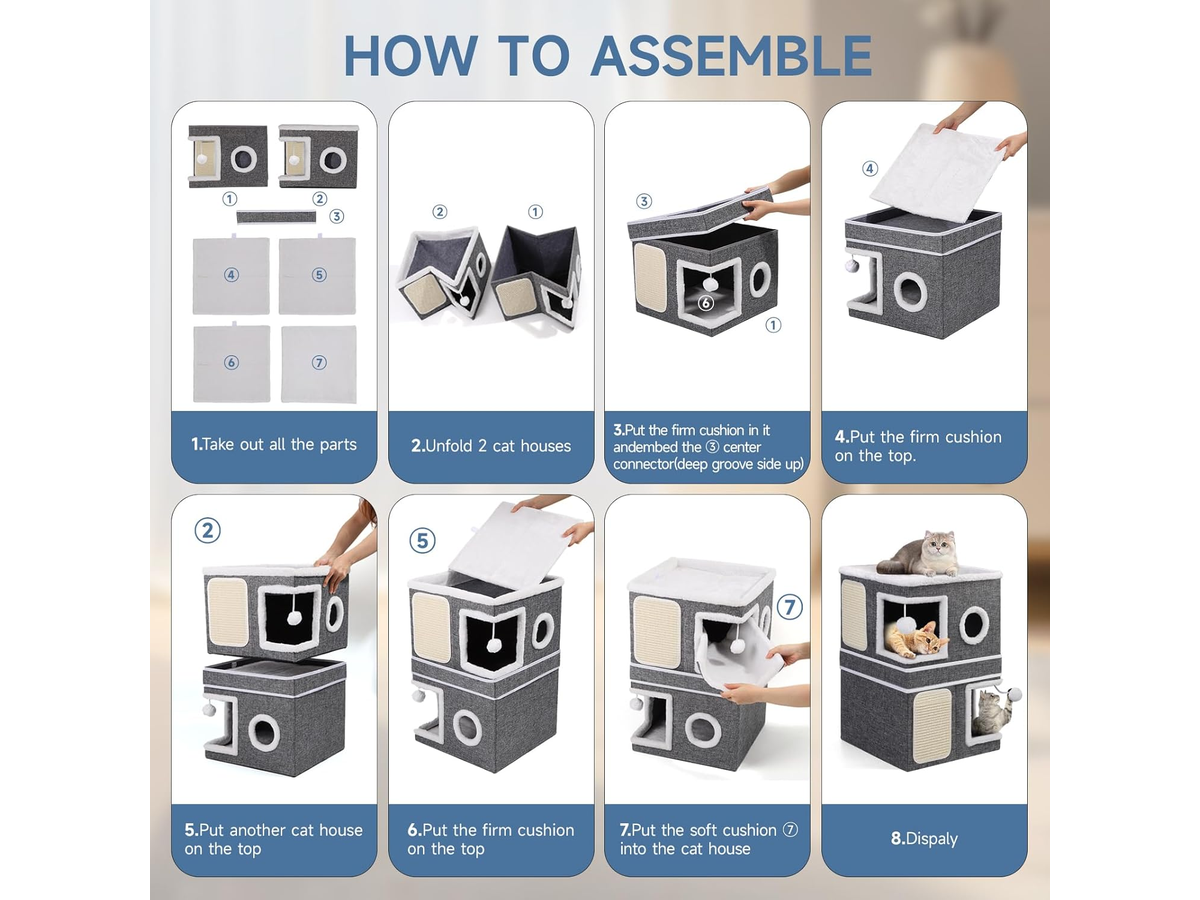 HOW TO ASSEMBLE

① ② ③ ④ ⑤ ⑥ ⑦

1.Take out all the parts

② ①

2.Unfold 2 cat houses

③ ⑥ ①

3.Put the firm cushion in it andembed the ③ center connector(deep groove side up)

④

4.Put the firm cushion on the top.

②

5.Put another cat house on the top

⑤

6.Put the firm cushion on the top

⑦

7.Put the soft cushion ⑦ into the cat house

8.Dispaly