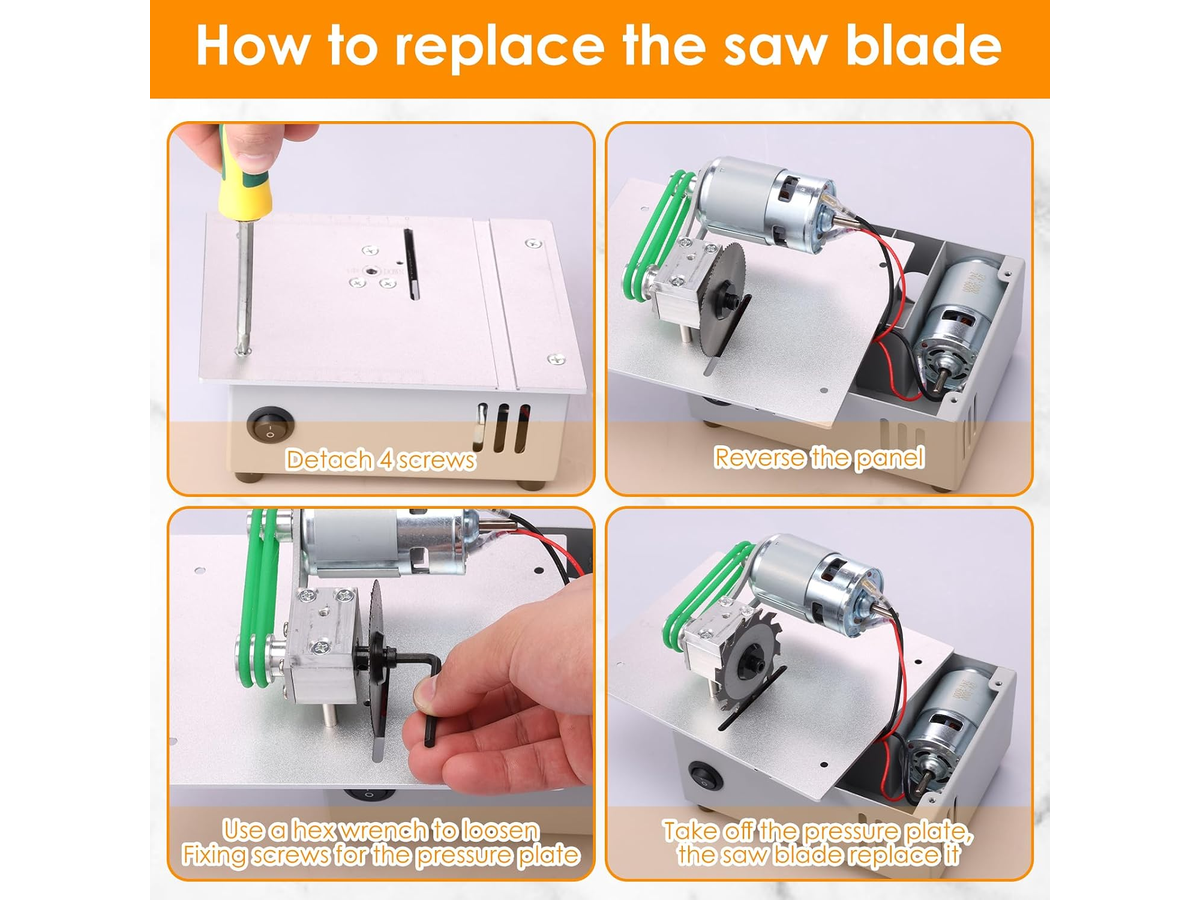 How to replace the saw blade

Detach 4 screws

Reverse the panel

Use a hex wrench to loosen Fixing screws for the pressure plate

Take off the pressure plate, the saw blade replace it