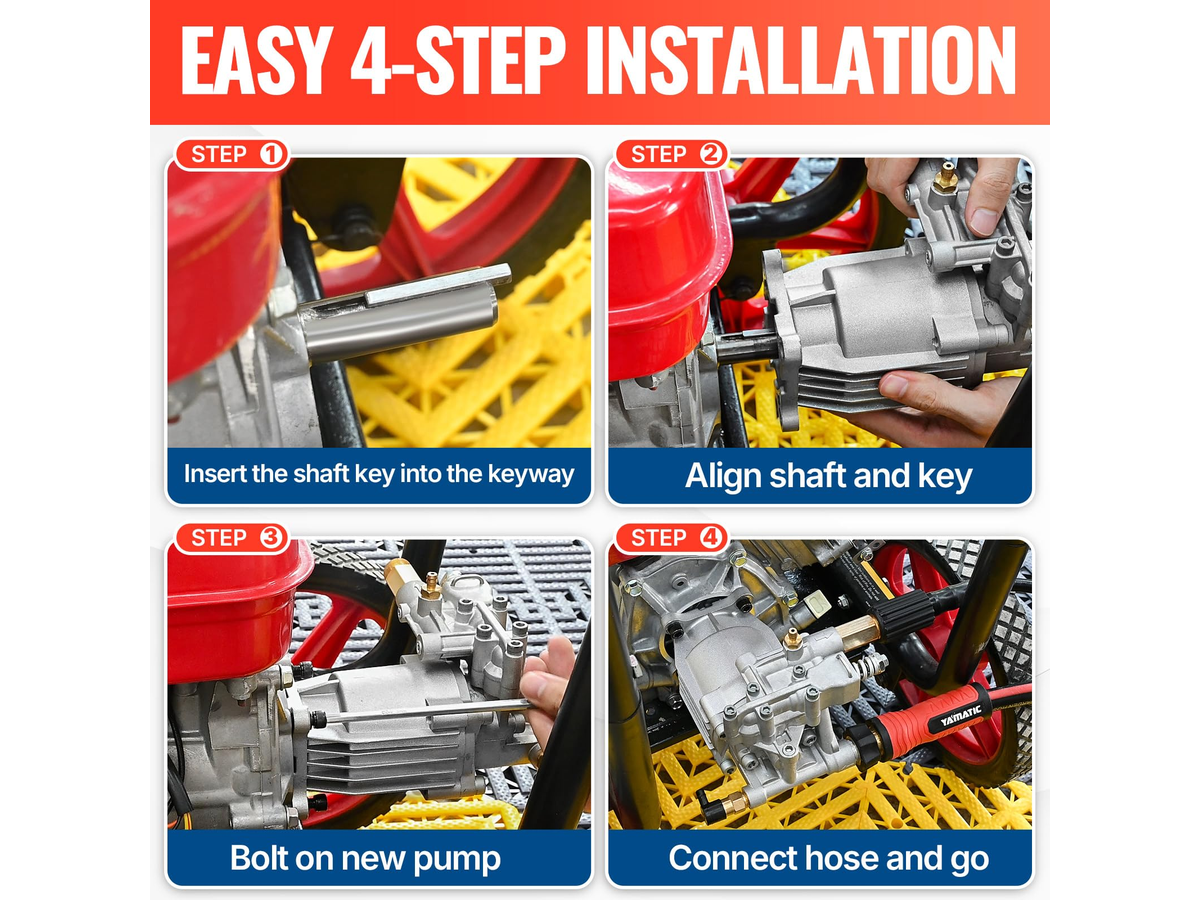 EASY 4-STEP INSTALLATION

STEP 1

Insert the shaft key into the keyway

STEP 2

Align shaft and key

STEP 3

Bolt on new pump

STEP 4

YAMATIC

Connect hose and go