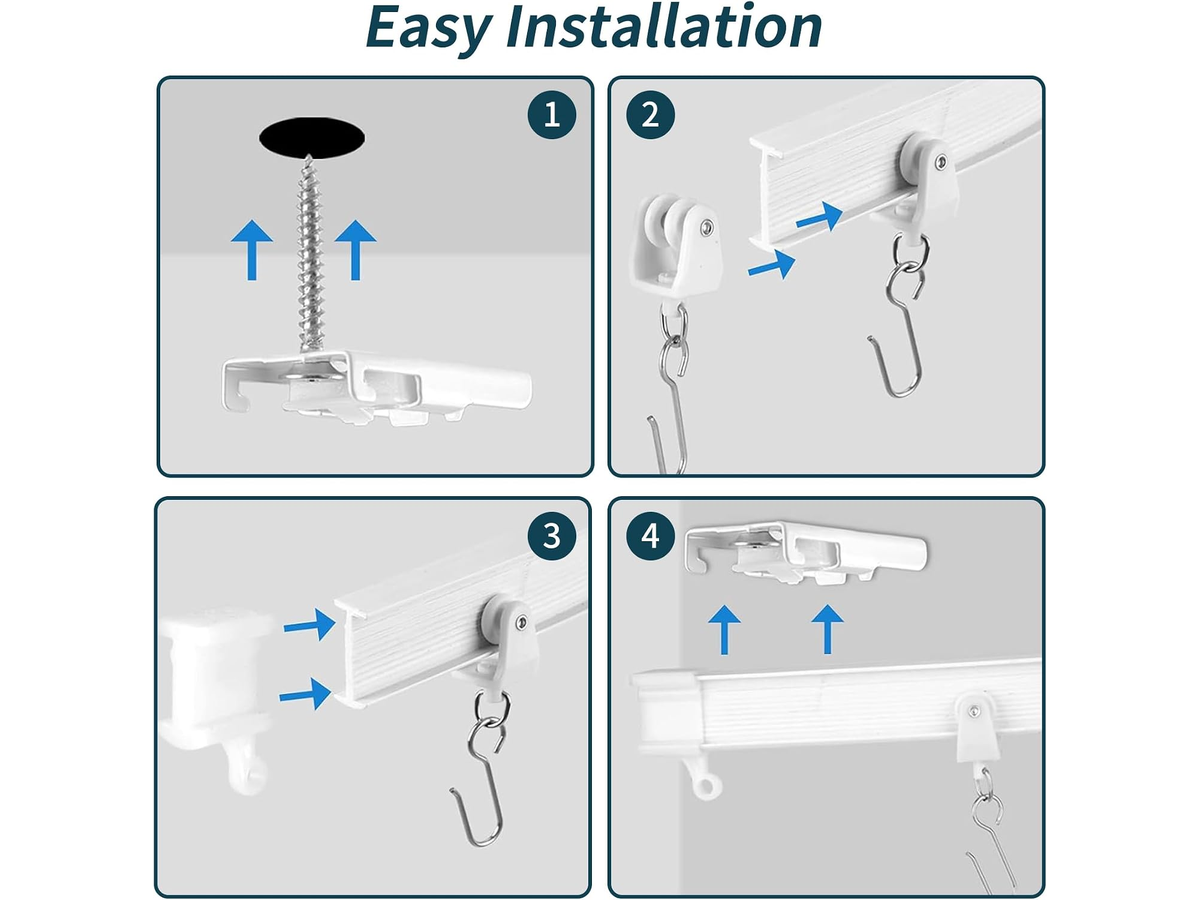 Easy Installation

1

2

3

4