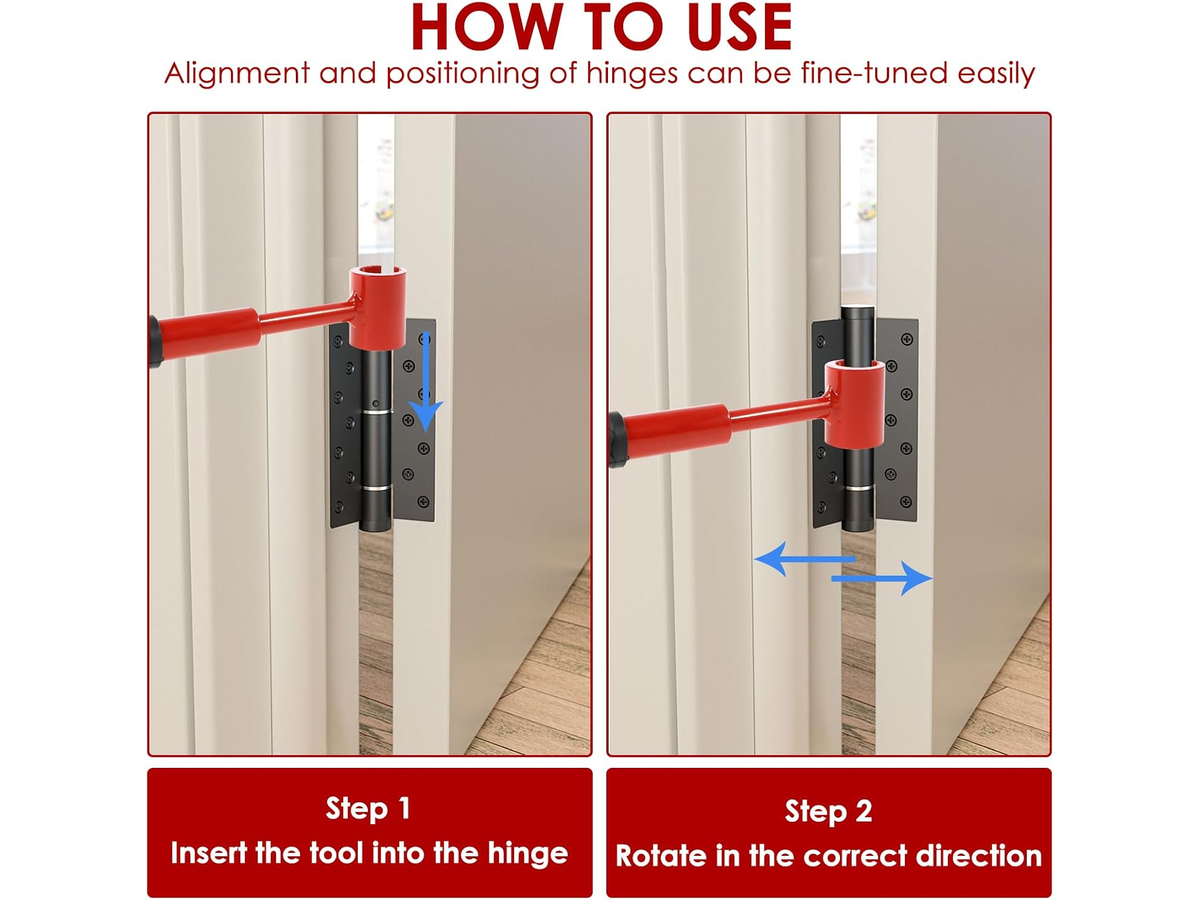 HOW TO USE
Alignment and positioning of hinges can be fine-tuned easily

Step 1
Insert the tool into the hinge

Step 2
Rotate in the correct direction