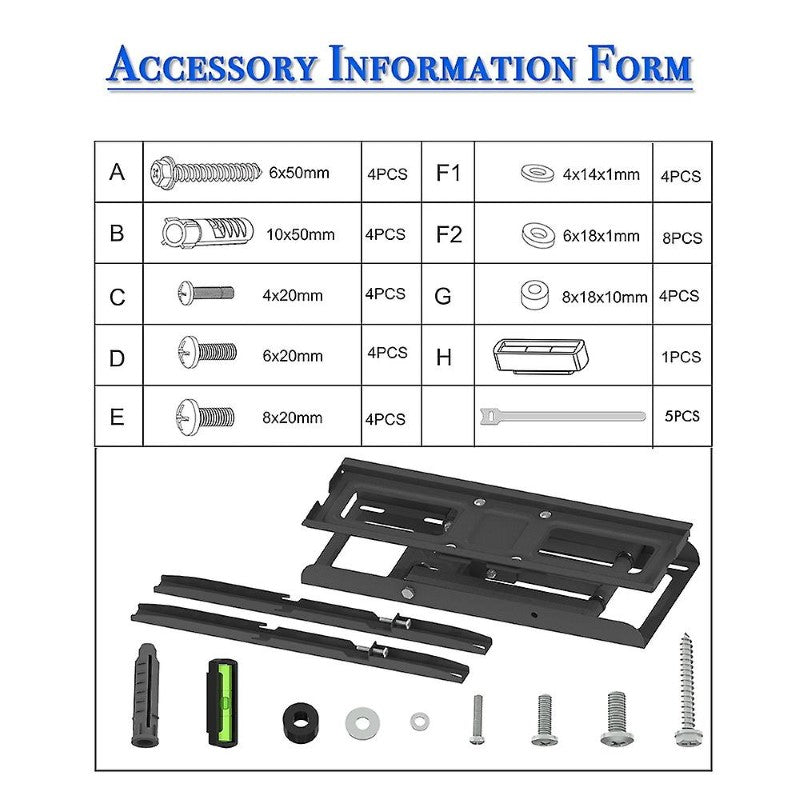 ACCESSORY INFORMATION FORM

| A | 6x50mm | 4PCS | F1 | 4x14x1mm | 4PCS |
|---|---|---|---|---|---|
| B | 10x50mm | 4PCS | F2 | 6x18x1mm | 8PCS |
| C | 4x20mm | 4PCS | G | 8x18x10mm | 4PCS |
| D | 6x20mm | 4PCS | H | | 1PCS |
| E | 8x20mm | 4PCS | | | 5PCS |