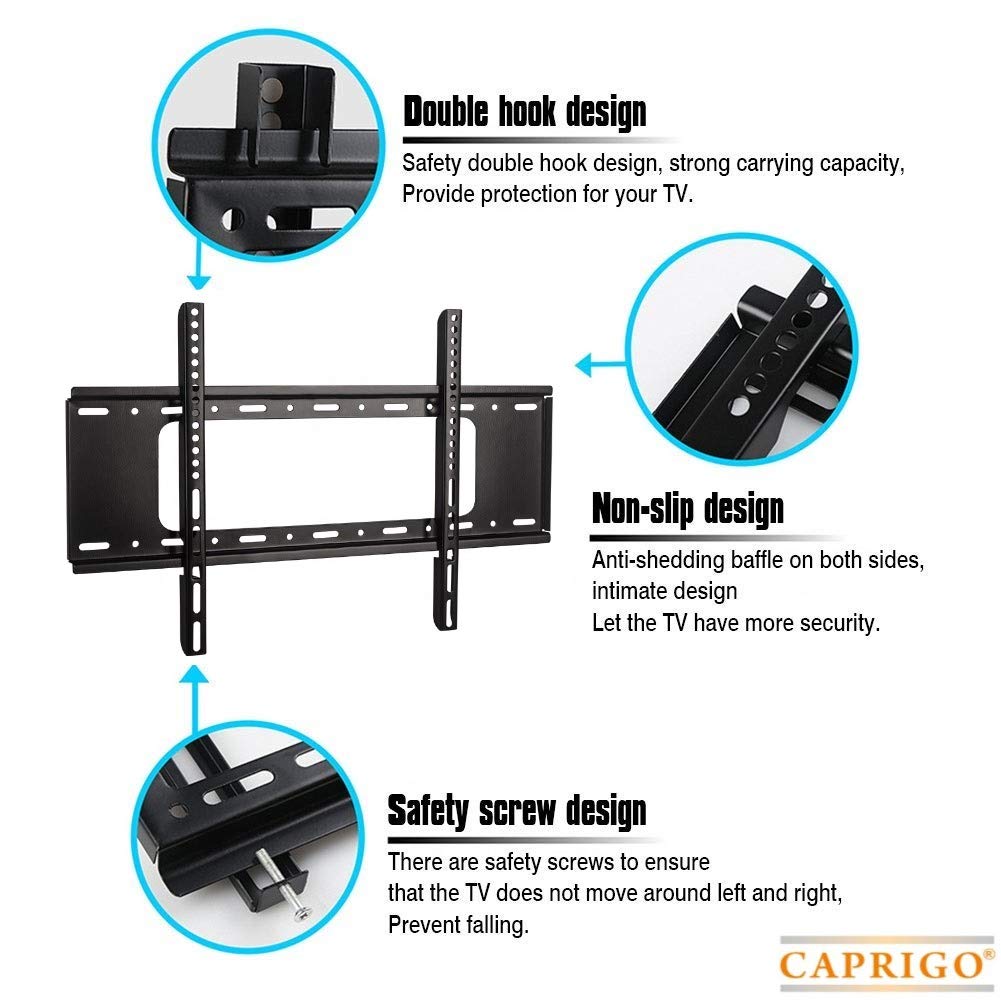 Double hook design
Safety double hook design, strong carrying capacity,
Provide protection for your TV.

Non-slip design
Anti-shedding baffle on both sides,
intimate design
Let the TV have more security.

Safety screw design
There are safety screws to ensure
that the TV does not move around left and right,
Prevent falling.

CAPRIGO®