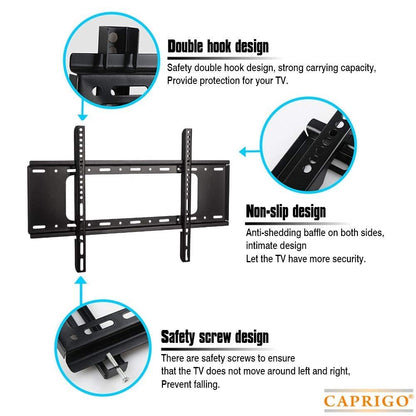 Double hook design
Safety double hook design, strong carrying capacity, Provide protection for your TV.

Non-slip design
Anti-shedding baffle on both sides, intimate design
Let the TV have more security.

Safety screw design
There are safety screws to ensure that the TV does not move around left and right, Prevent falling.

CAPRIGO®