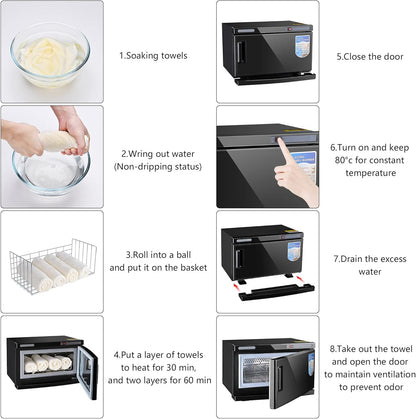 1.Soaking towels

2.Wring out water
(Non-dripping status)

3.Roll into a ball
and put it on the basket

4.Put a layer of towels
to heat for 30 min,
and two layers for 60 min

5.Close the door

6.Turn on and keep
80°c for constant
temperature

7.Drain the excess
water

8.Take out the towel
and open the door
to maintain ventilation
to prevent odor